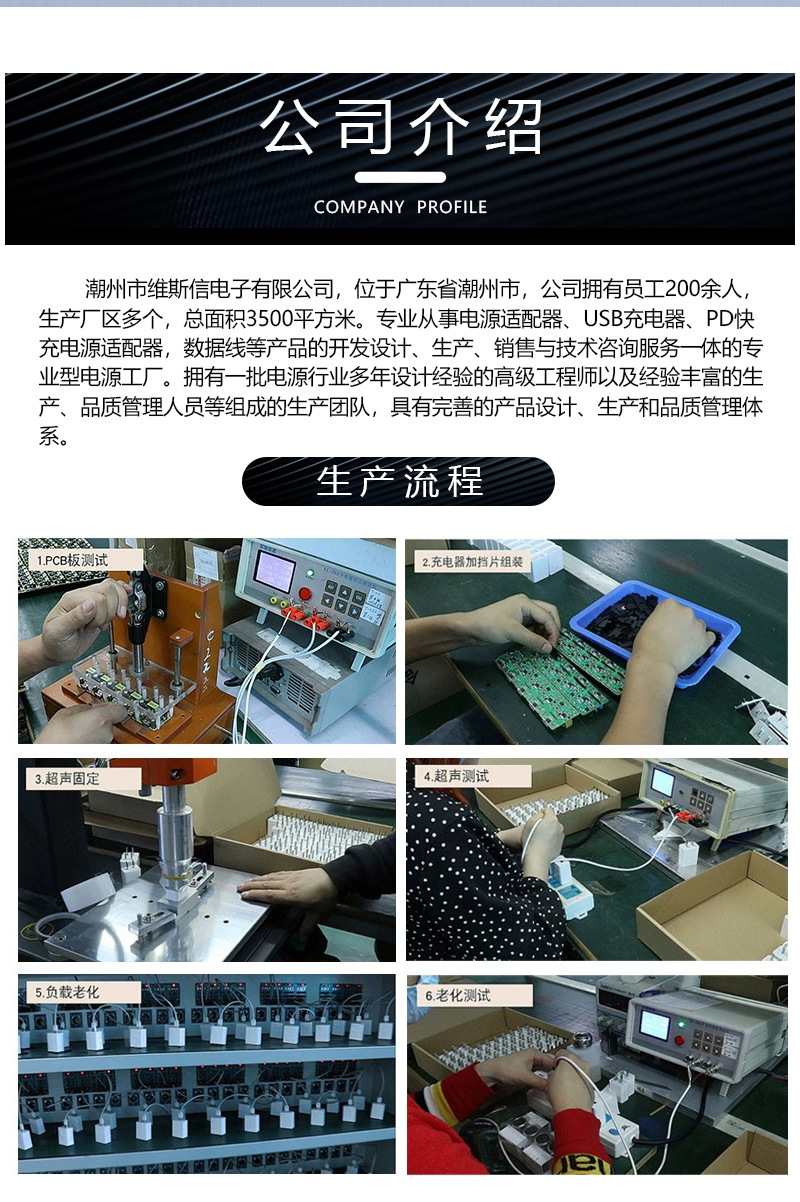 公司介绍

COMPANY PROFILE

潮州市维斯信电子有限公司，位于广东省潮州市，公司拥有员工200余人，生产厂区多个，总面积3500平方米。专业从事电源适配器、USB充电器、PD快充电源适配器，数据线等产品的开发设计、生产、销售与技术咨询服务一体的专业型电源工厂。拥有一批电源行业多年设计经验的高级工程师以及经验丰富的生产、品质管理人员等组成的生产团队，具有完善的产品设计、生产和品质管理体系。

生产流程

1.PCB板测试

2.充电器加挡片组装

3.超声固定

4.超声测试

5.负载老化

6.老化测试