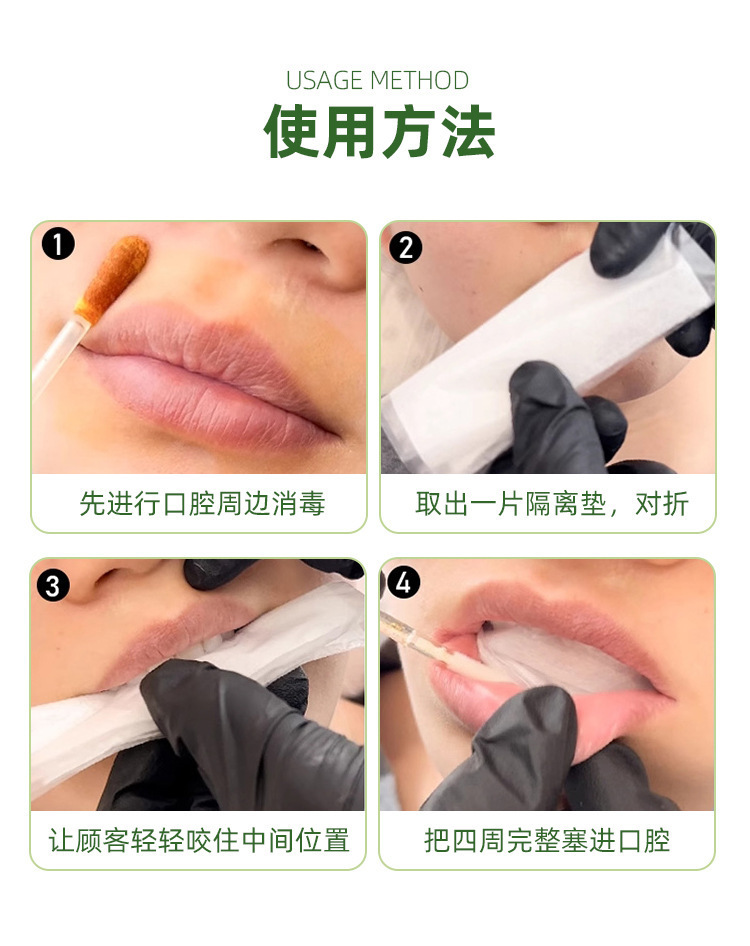 USAGE METHOD
使用方法

1
先进行口腔周边消毒

2
取出一片隔离垫，对折

3
让顾客轻轻咬住中间位置

4
把四周完整塞进口腔