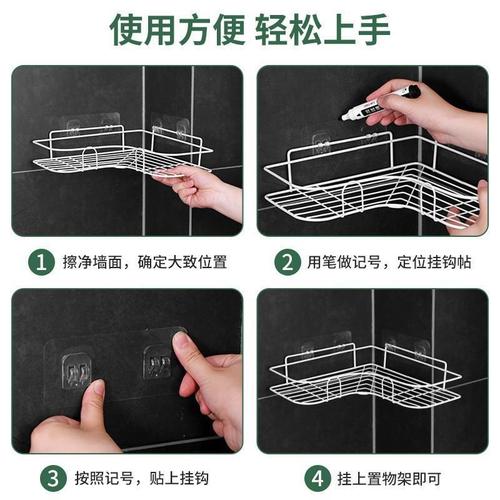 使用方便 轻松上手

1 擦净墙面，确定大致位置

2 用笔做记号，定位挂钩帖

3 按照记号，贴上挂钩

4 挂上置物架即可