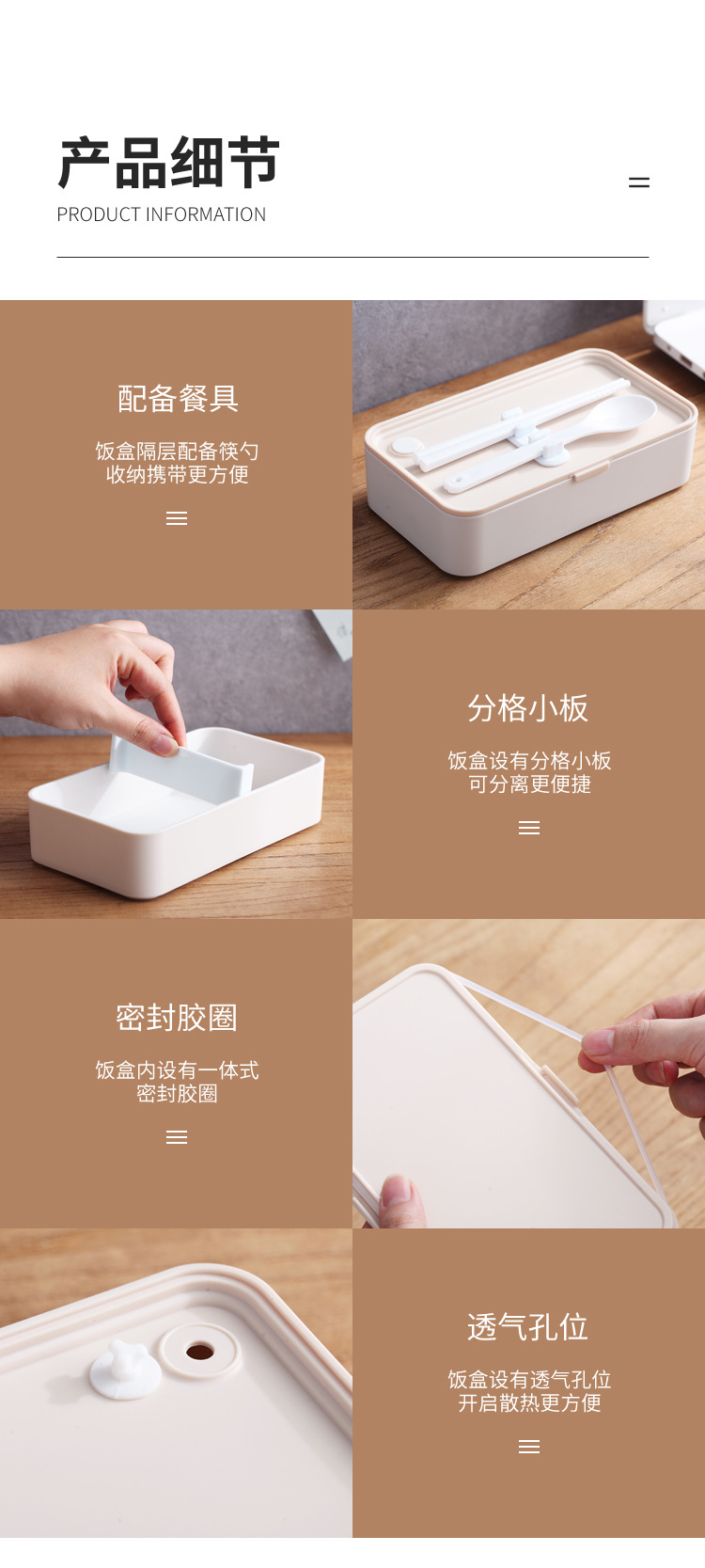 产品细节
PRODUCT INFORMATION

配备餐具

饭盒隔层配备筷勺
收纳携带更方便

分格小板

饭盒设有分格小板
可分离更便捷

密封胶圈

饭盒内设有一体式
密封胶圈

透气孔位

饭盒设有透气孔位
开启散热更方便