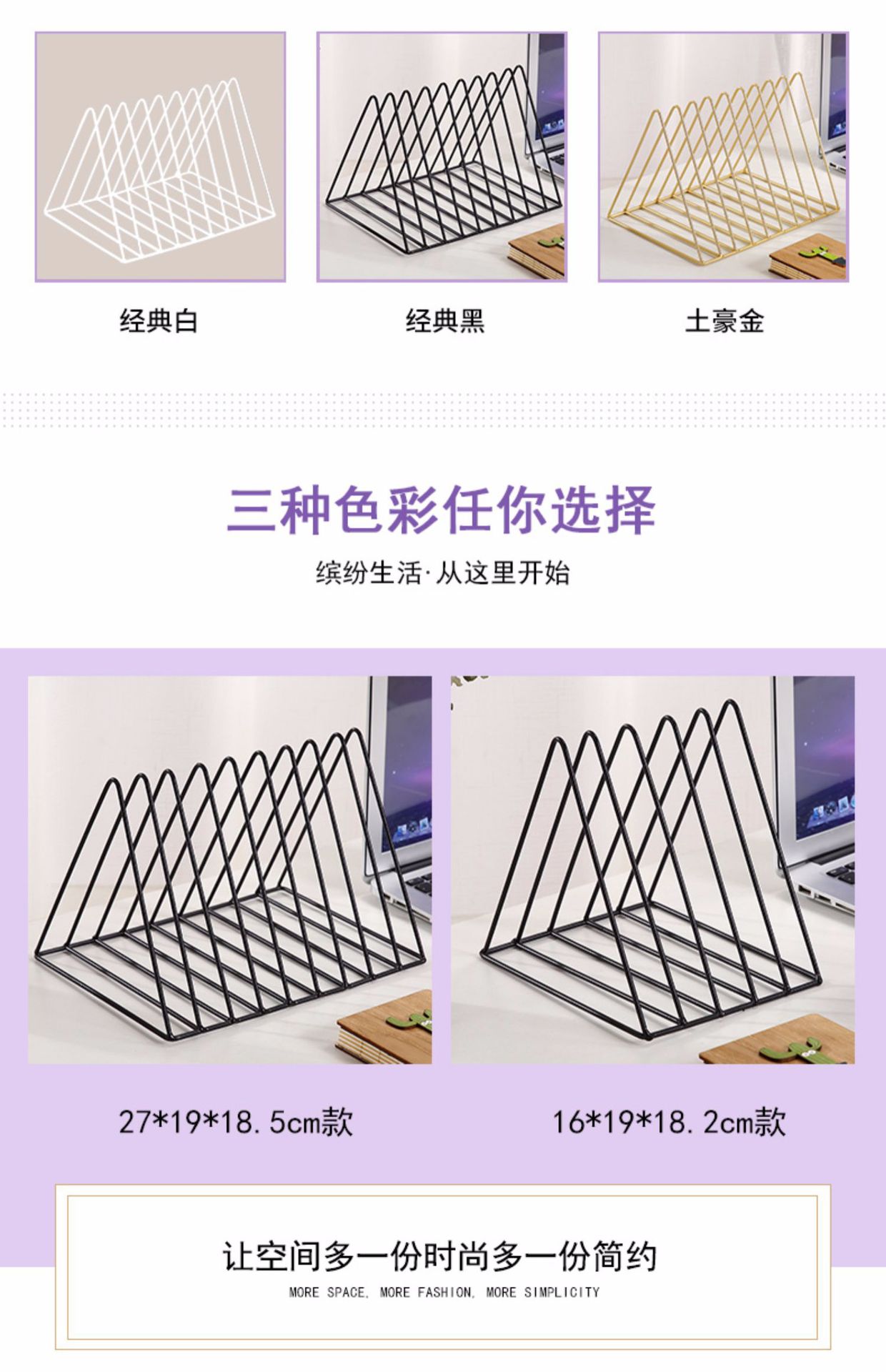 经典白

经典黑

土豪金

三种色彩任你选择

缤纷生活·从这里开始

27*19*18.5cm款

16*19*18.2cm款

让空间多一份时尚多一份简约

MORE SPACE, MORE FASHION, MORE SIMPLICITY