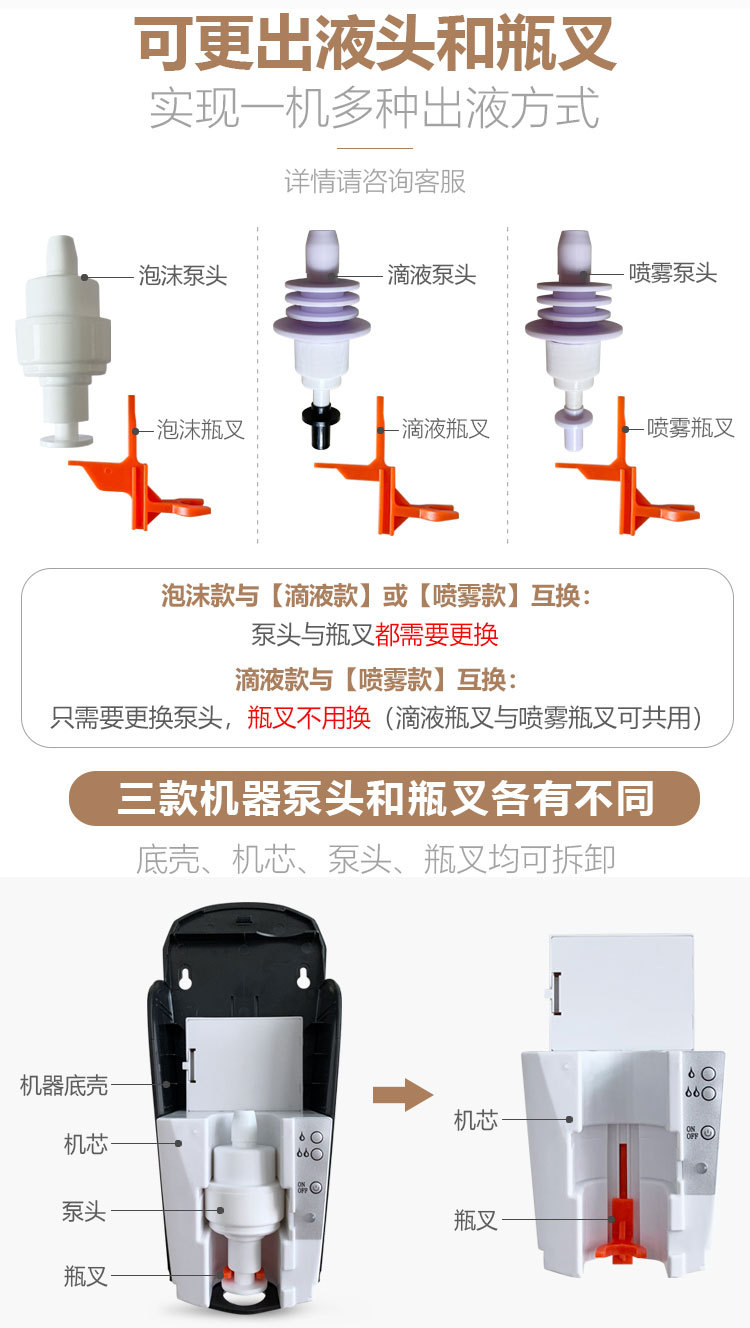 可更出液头和瓶叉
实现一机多种出液方式

详情请咨询客服

泡沫泵头
泡沫瓶叉

滴液泵头
滴液瓶叉

喷雾泵头
喷雾瓶叉

泡沫款与【滴液款】或【喷雾款】互换：
泵头与瓶叉都需要更换
滴液款与【喷雾款】互换：
只需要更换泵头，瓶叉不用换（滴液瓶叉与喷雾瓶叉可共用）

三款机器泵头和瓶叉各有不同
底壳、机芯、泵头、瓶叉均可拆卸

机器底壳
机芯
泵头
瓶叉

ON OFF

机芯
瓶叉

ON OFF