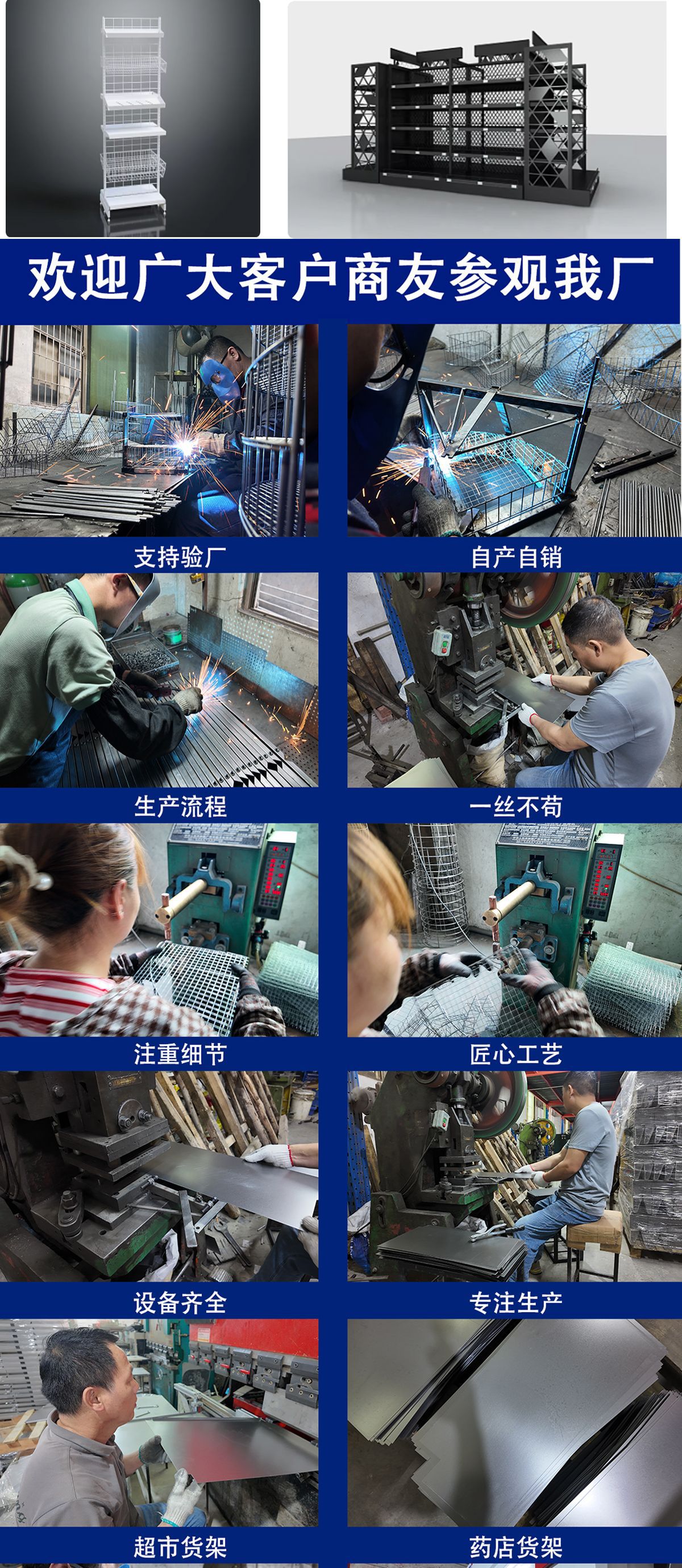 欢迎广大客户商友参观我厂

支持验厂

自产自销

生产流程

一丝不苟

注重细节

匠心工艺

设备齐全

专注生产

超市货架

药店货架