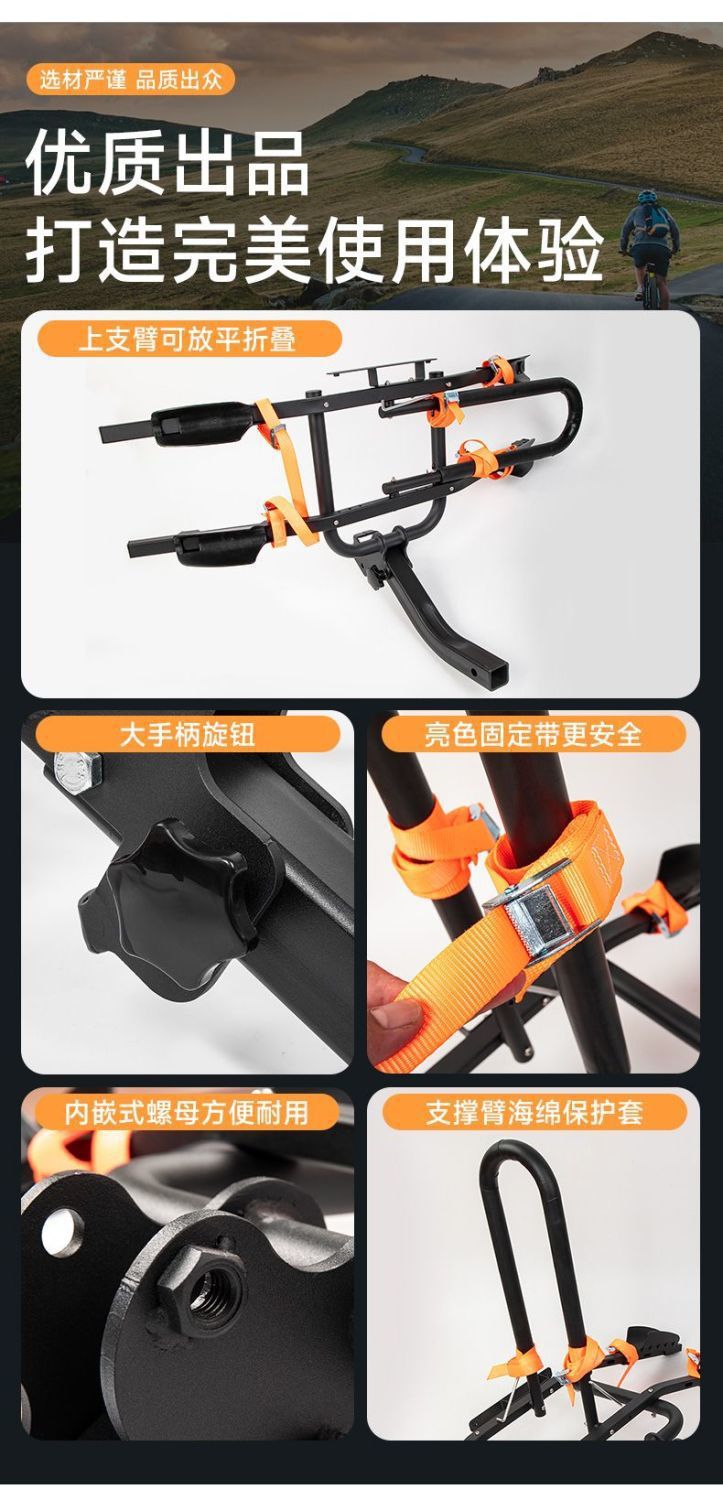 选材严谨 品质出众

优质出品
打造完美使用体验

上支臂可放平折叠

大手柄旋钮

亮色固定带更安全

内嵌式螺母方便耐用

支撑臂海绵保护套