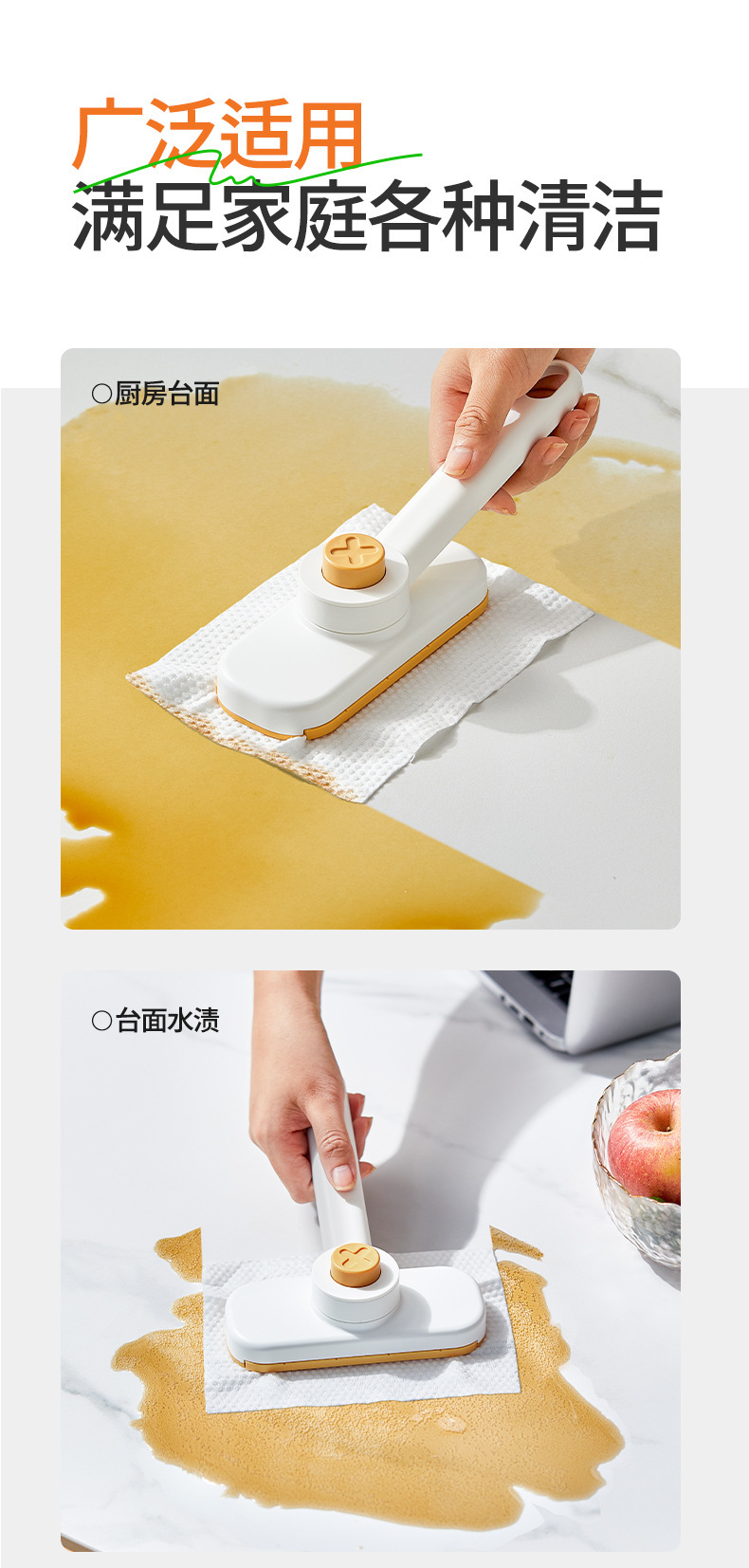 广泛适用
满足家庭各种清洁

○厨房台面

○台面水渍