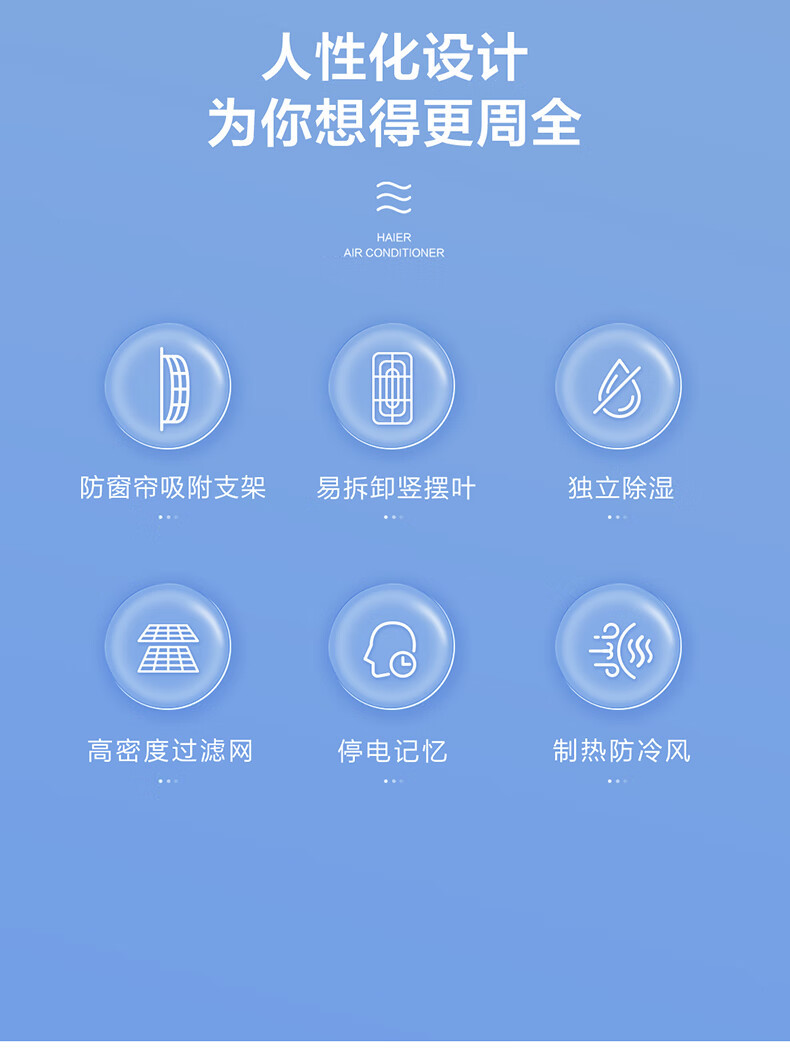 人性化设计
为你想得更周全

HAIER
AIR CONDITIONER

防窗帘吸附支架

易拆卸竖摆叶

独立除湿

高密度过滤网

停电记忆

制热防冷风