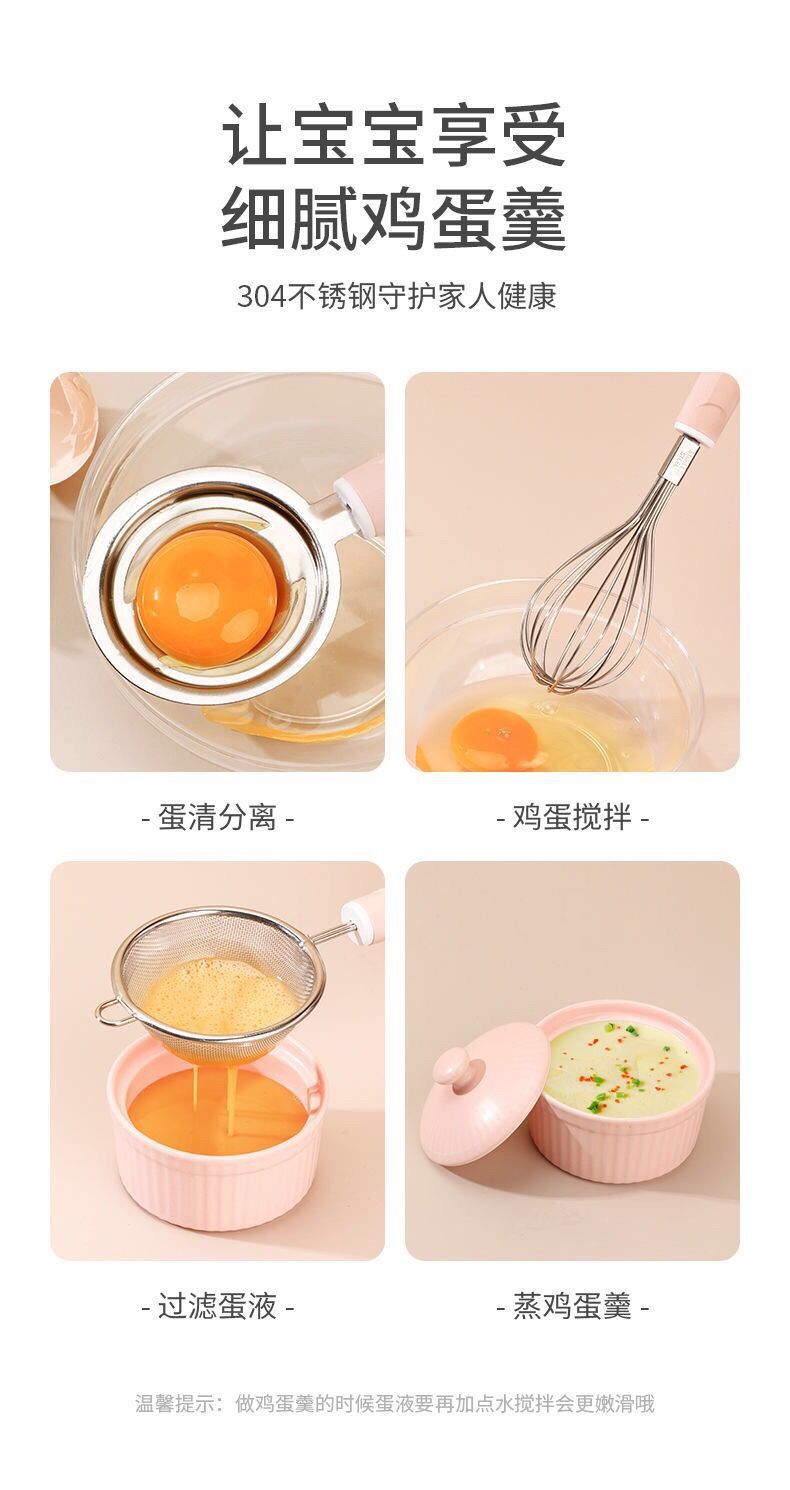 让宝宝享受
细腻鸡蛋羹

304不锈钢守护家人健康

- 蛋清分离 -

- 鸡蛋搅拌 -

- 过滤蛋液 -

- 蒸鸡蛋羹 -

温馨提示：做鸡蛋羹的时候蛋液要再加点水搅拌会更嫩滑哦