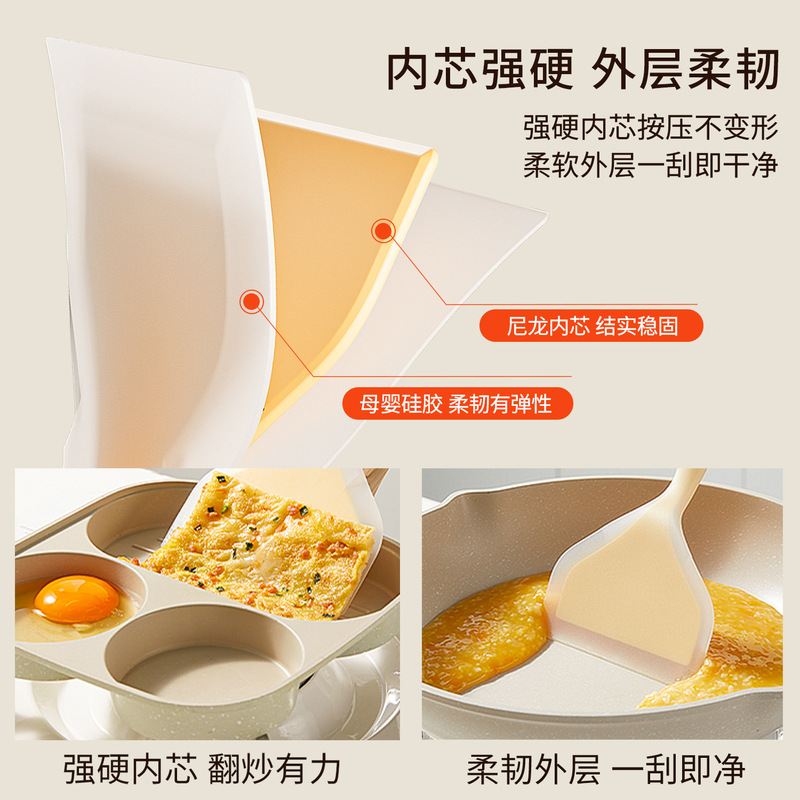 内芯强硬 外层柔韧

强硬内芯按压不变形
柔软外层一刮即干净

尼龙内芯 结实稳固

母婴硅胶 柔韧有弹性

强硬内芯 翻炒有力

柔韧外层 一刮即净