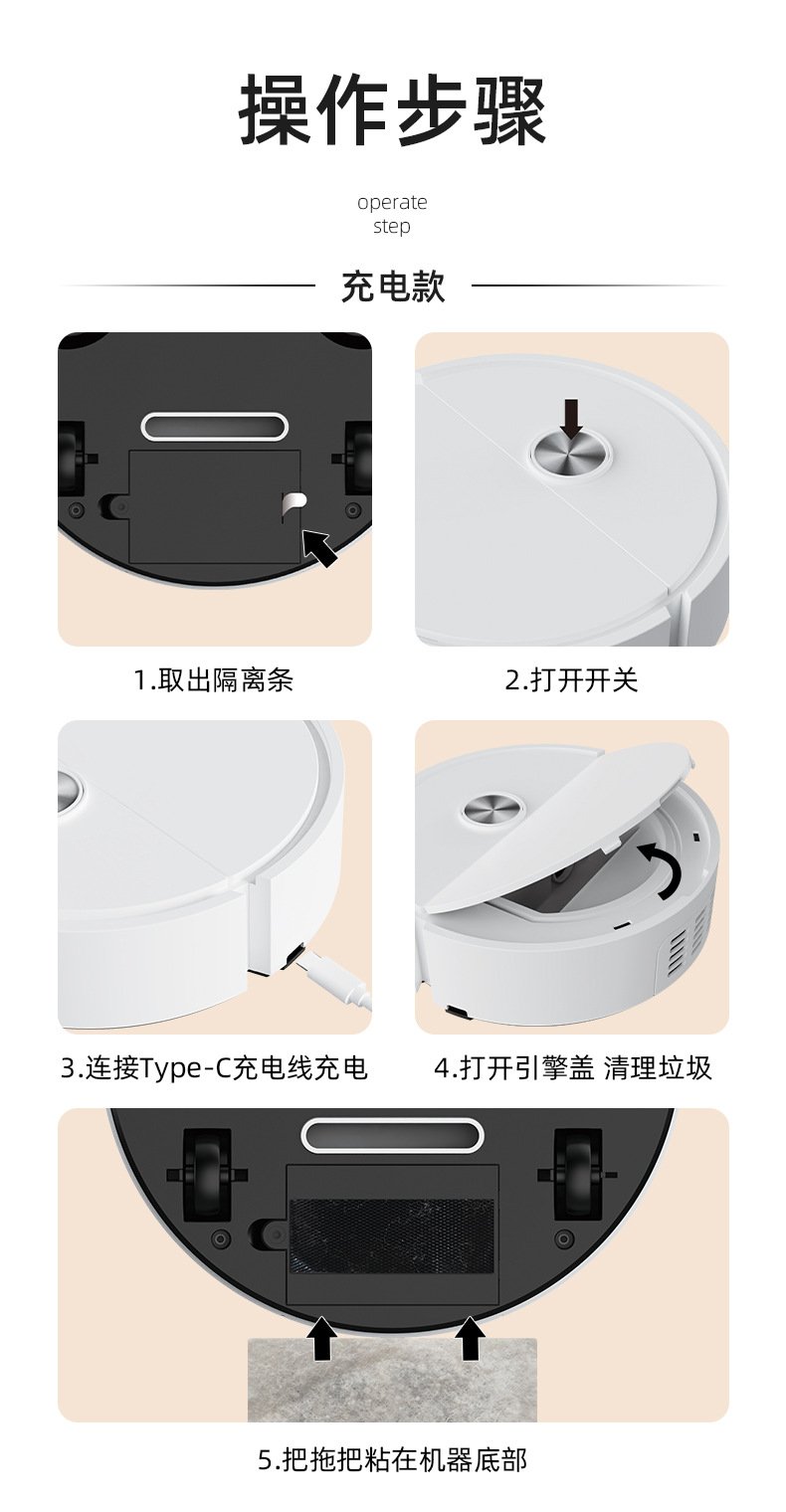 操作步骤

operate
step

充电款

1.取出隔离条

2.打开开关

3.连接Type-C充电线充电

4.打开引擎盖 清理垃圾

5.把拖把粘在机器底部