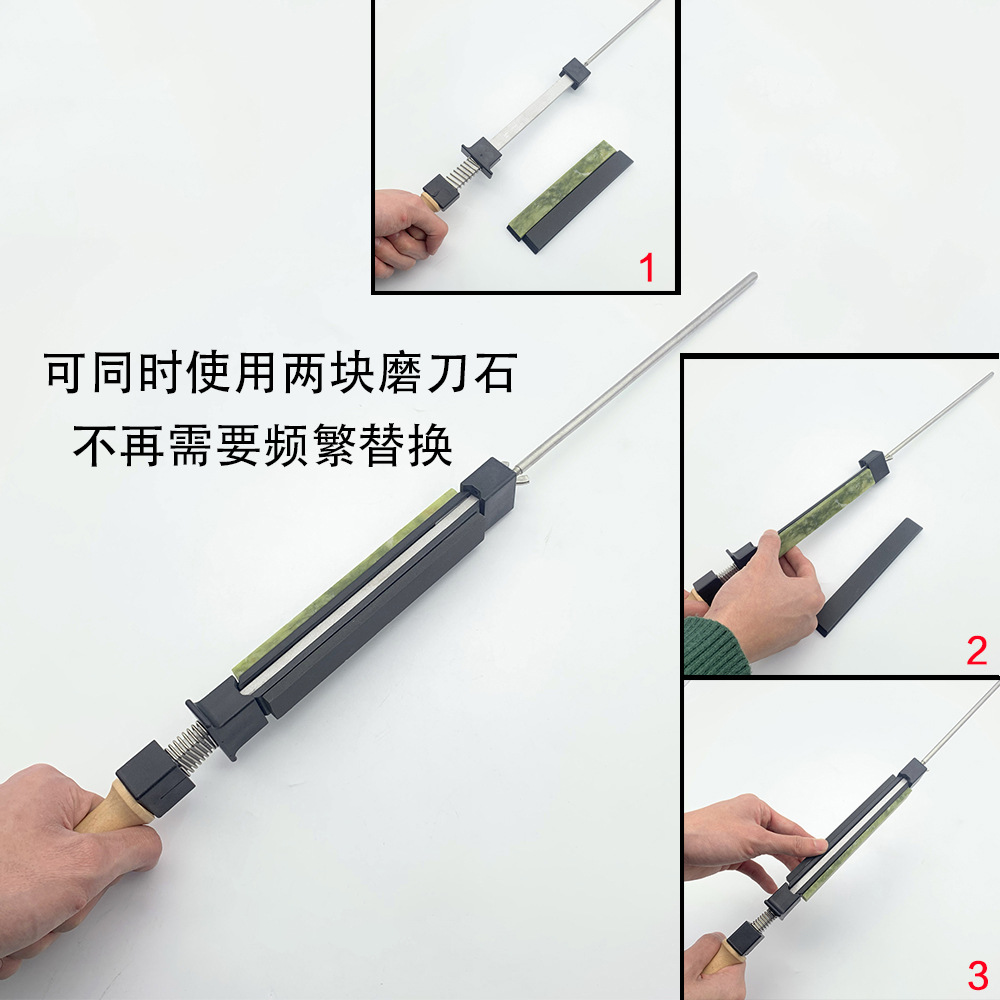 1

可同时使用两块磨刀石
不再需要频繁替换

2

3