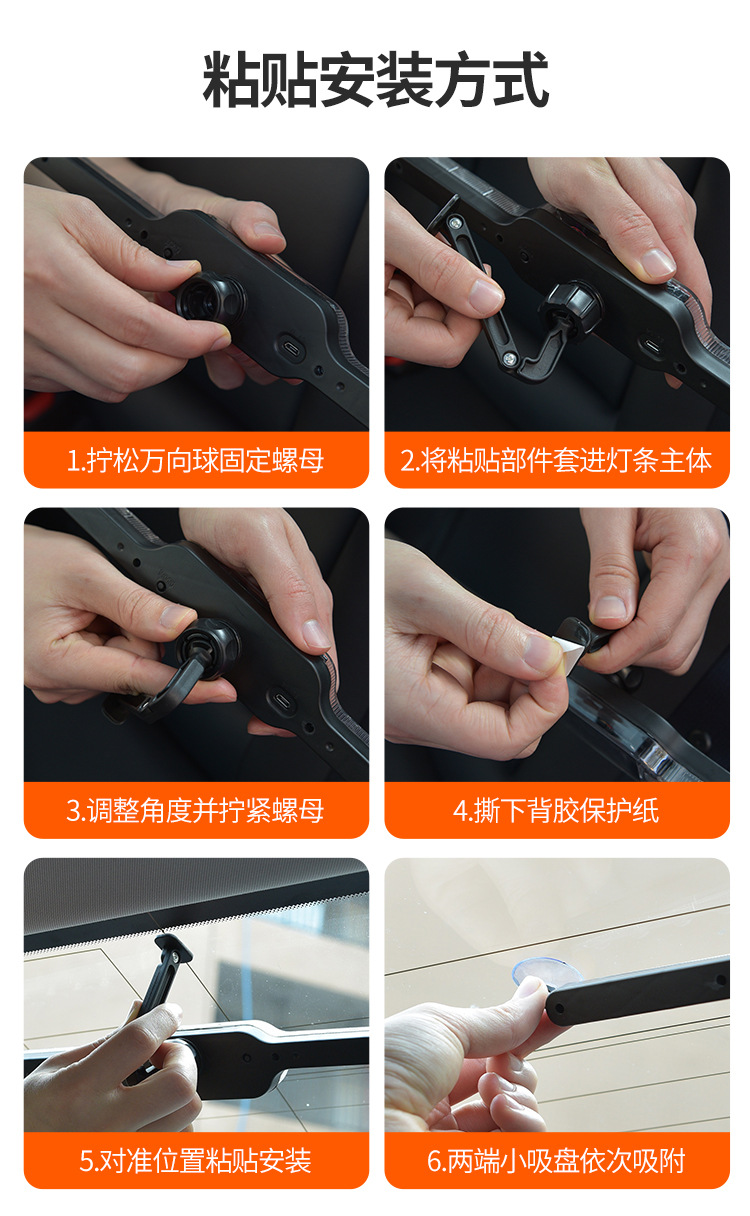 粘贴安装方式

1.拧松万向球固定螺母

2.将粘贴部件套进灯条主体

3.调整角度并拧紧螺母

4.撕下背胶保护纸

5.对准位置粘贴安装

6.两端小吸盘依次吸附