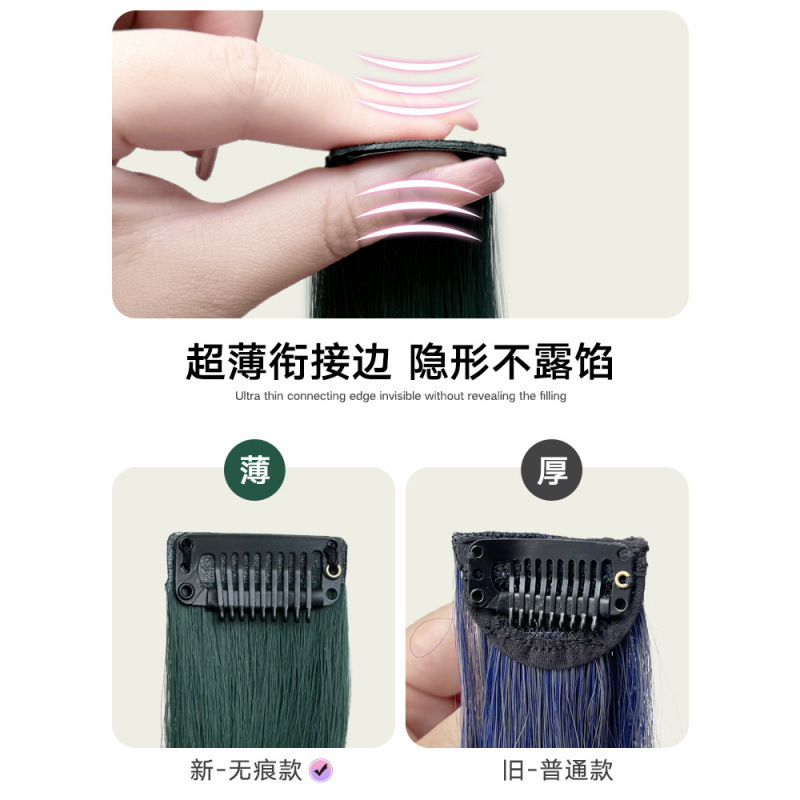 超薄衔接边 隐形不露馅
Ultra thin connecting edge invisible without revealing the filling

薄

厚

新-无痕款

旧-普通款