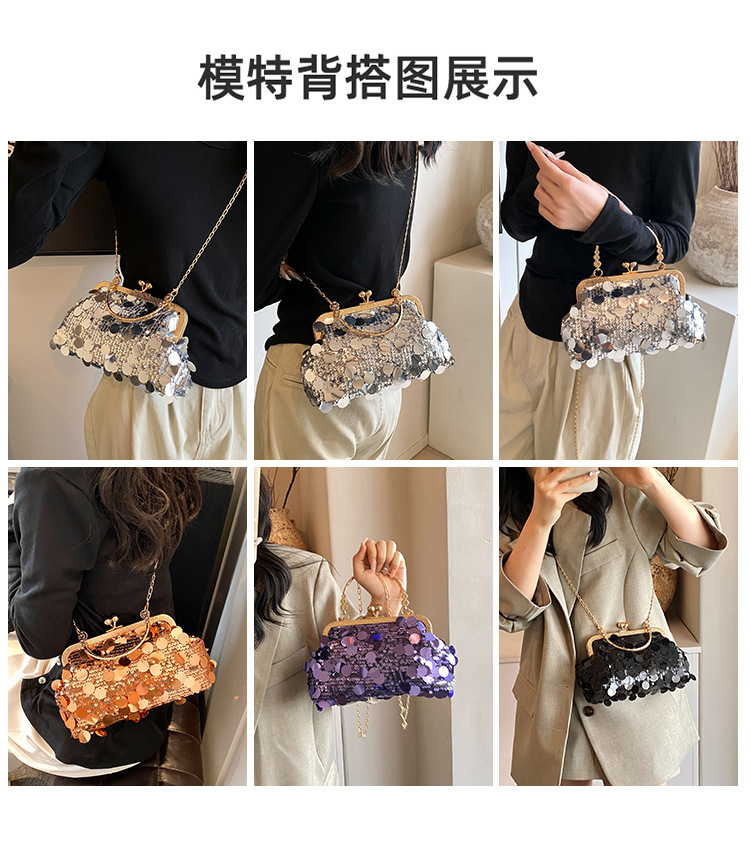 模特背搭图展示