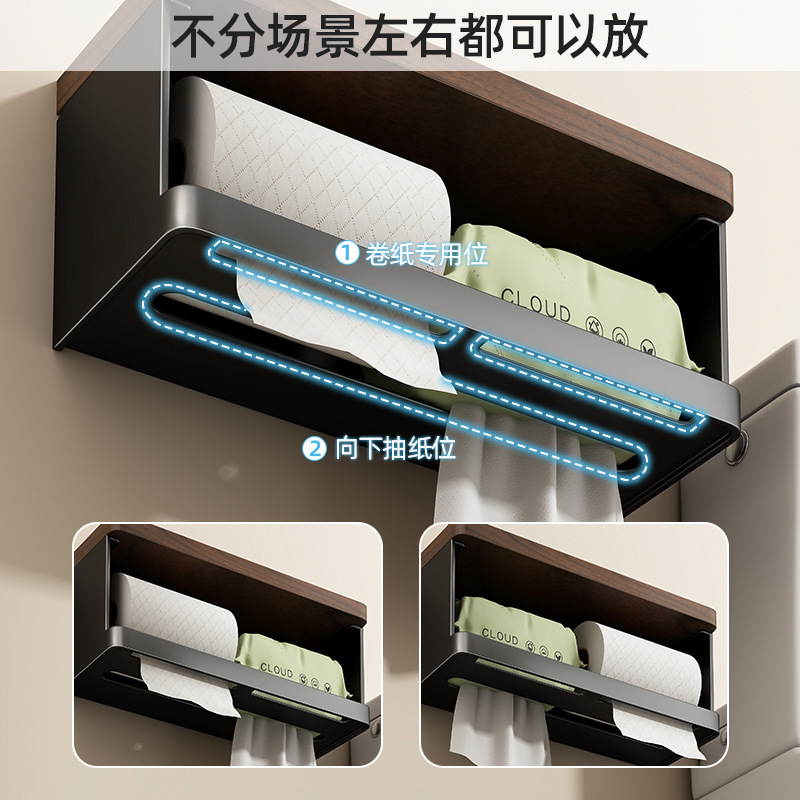 不分场景左右都可以放

① 卷纸专用位

CLOUD

② 向下抽纸位

CLOUD

CLOUD