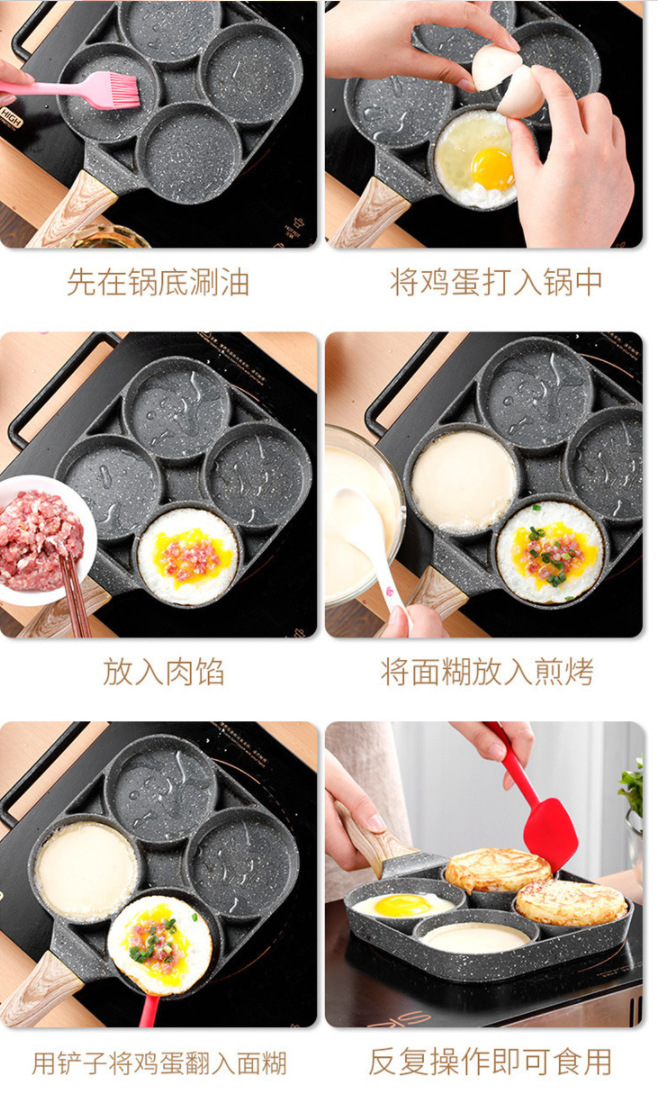 HIGH

先在锅底涮油

将鸡蛋打入锅中

放入肉馅

将面糊放入煎烤

用铲子将鸡蛋翻入面糊

反复操作即可食用