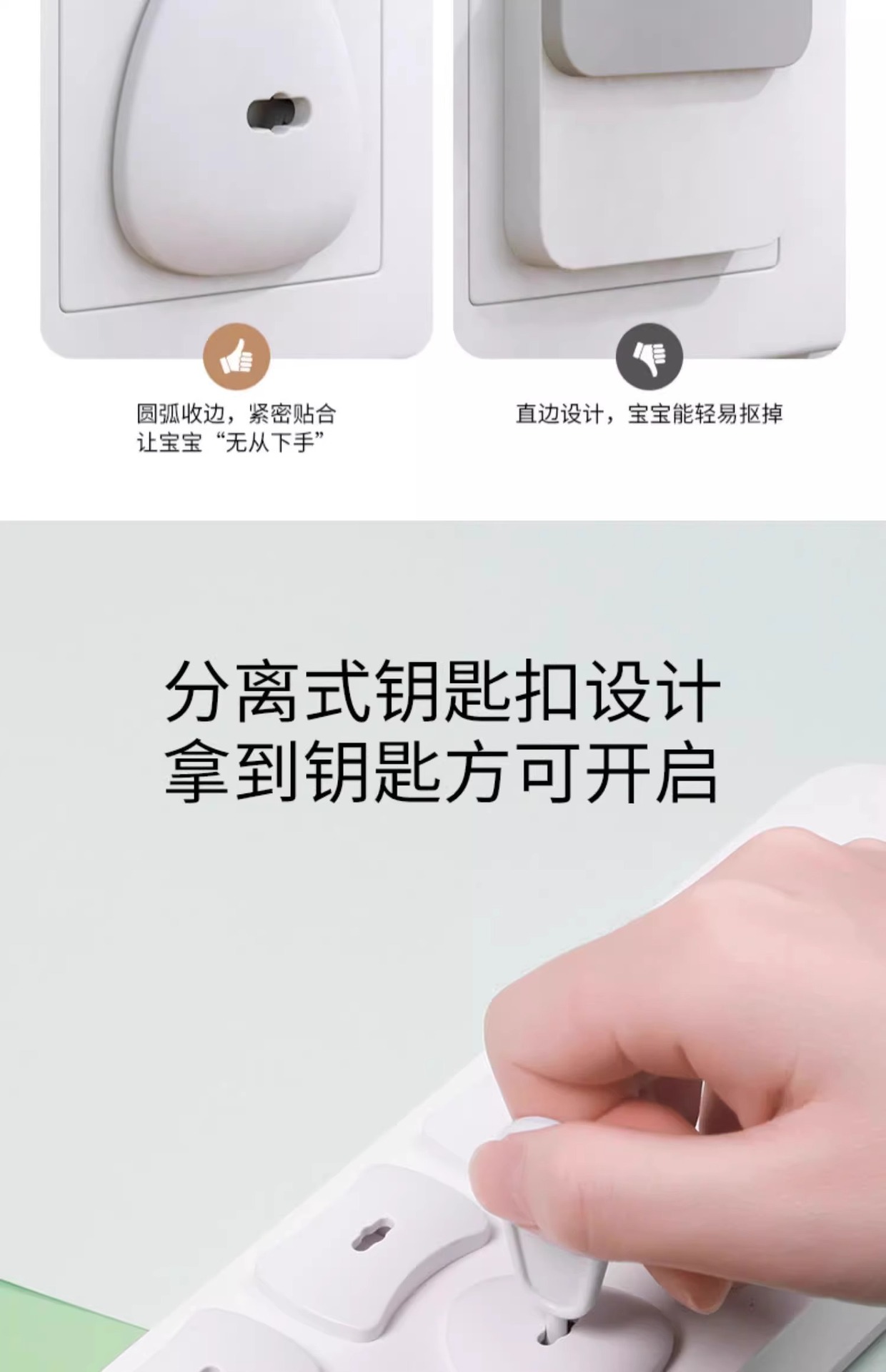 圆弧收边，紧密贴合
让宝宝“无从下手”

直边设计，宝宝能轻易抠掉

分离式钥匙扣设计
拿到钥匙方可开启