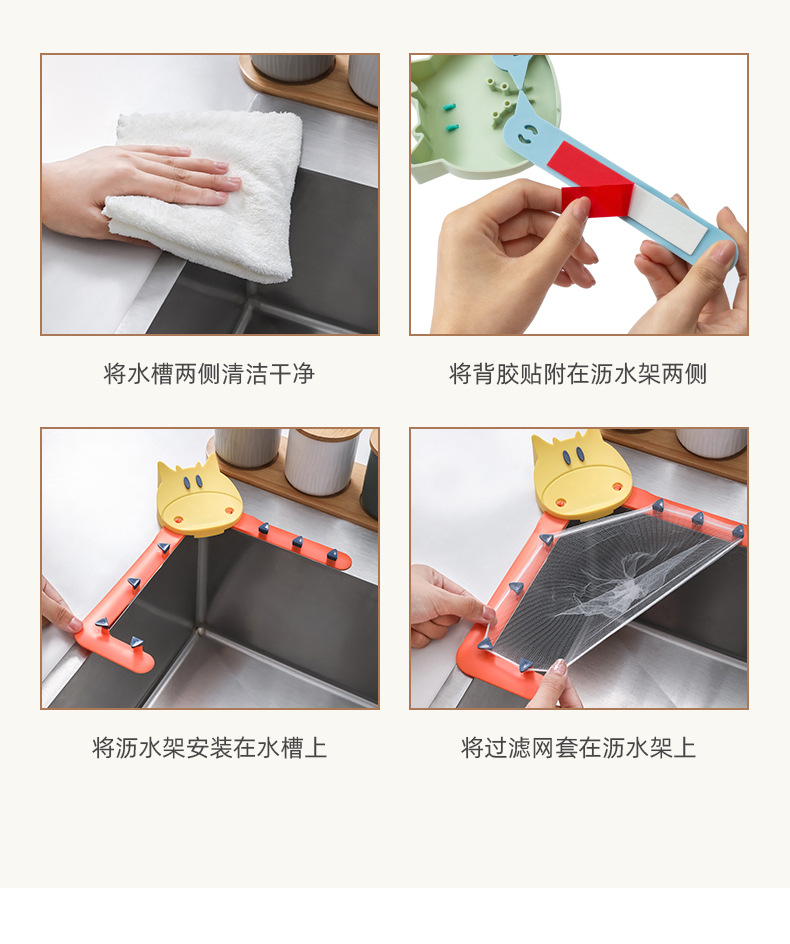 将水槽两侧清洁干净

将背胶贴附在沥水架两侧

将沥水架安装在水槽上

将过滤网套在沥水架上