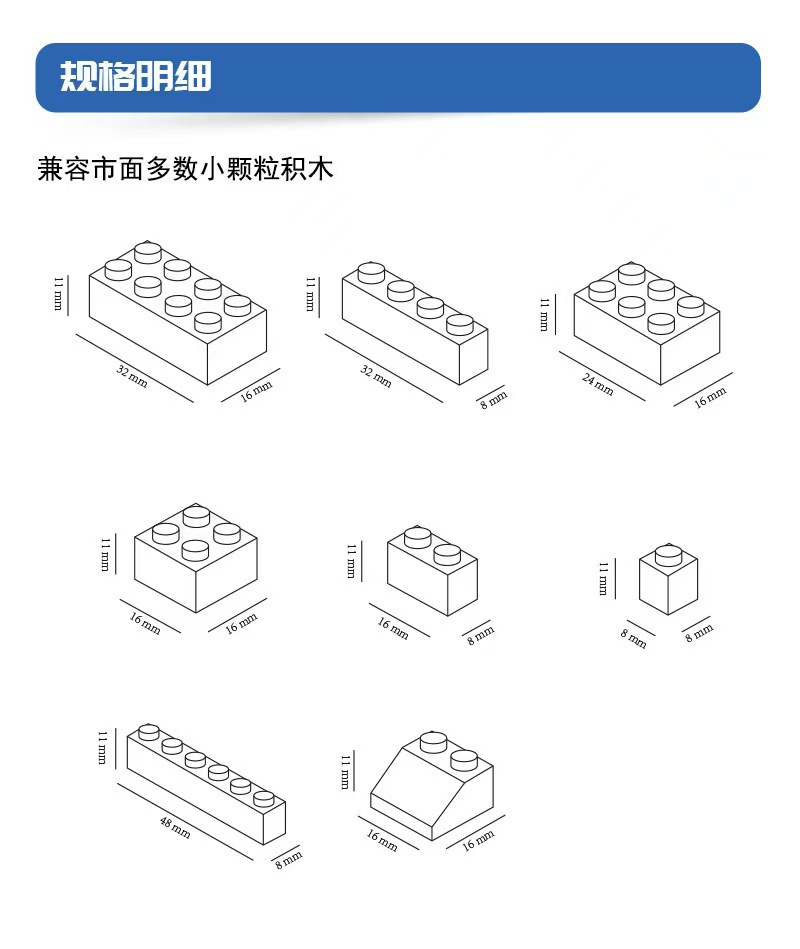 规格明细

兼容市面多数小颗粒积木

11 mm
32 mm
16 mm

11 mm
32 mm
8 mm

11 mm
24 mm
16 mm

11 mm
16 mm
16 mm

11 mm
16 mm
8 mm

11 mm
8 mm
8 mm

11 mm
48 mm
8 mm

11 mm
16 mm
16 mm