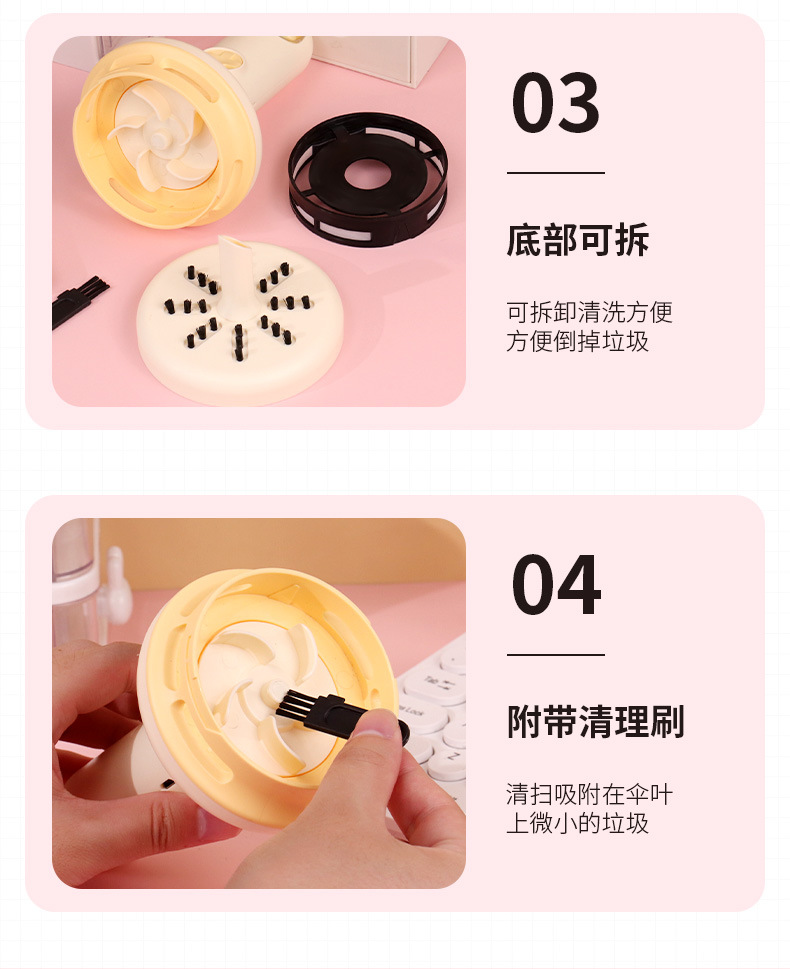 03

底部可拆

可拆卸清洗方便
方便倒掉垃圾

04

附带清理刷

清扫吸附在伞叶
上微小的垃圾