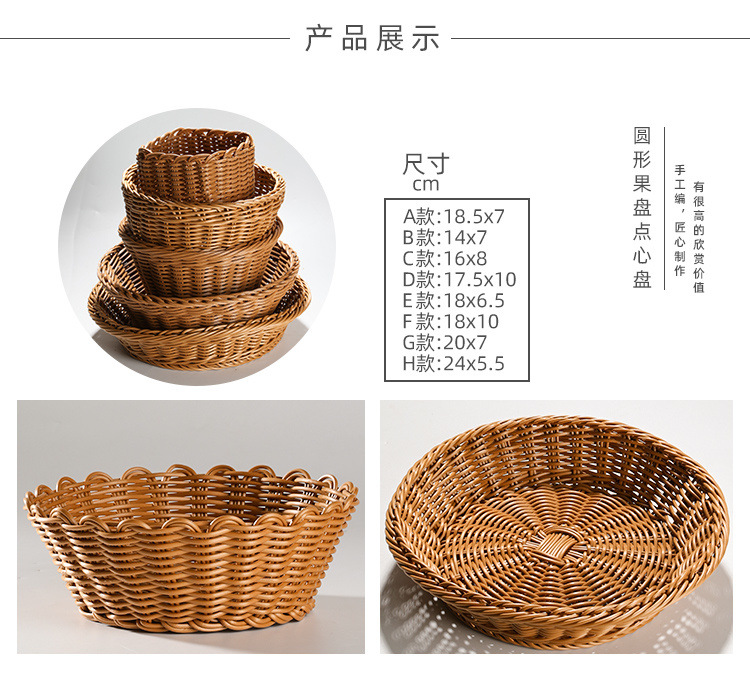 产品展示

尺寸
cm

A款:18.5x7
B款:14x7
C款:16x8
D款:17.5x10
E款:18x6.5
F款:18x10
G款:20x7
H款:24x5.5

圆形果盘点心盘

手工编，匠心制作

有很高的欣赏价值