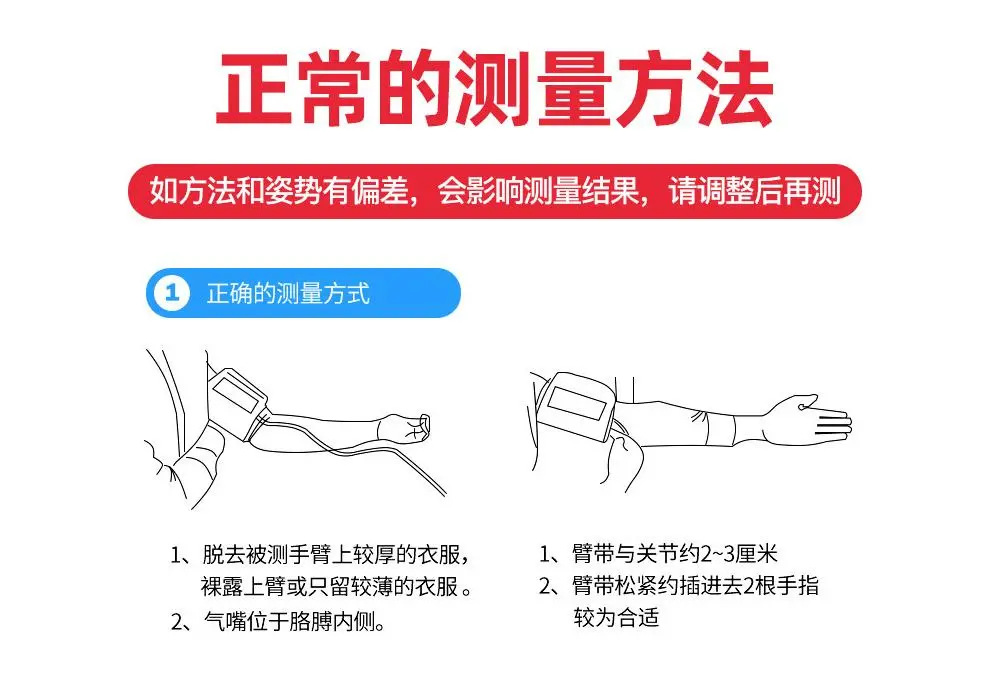 正常的测量方法

如方法和姿势有偏差，会影响测量结果，请调整后再测

1 正确的测量方式

1、脱去被测手臂上较厚的衣服，裸露上臂或只留较薄的衣服。
2、气嘴位于胳膊内侧。

1、臂带与关节约2~3厘米
2、臂带松紧约插进去2根手指较为合适