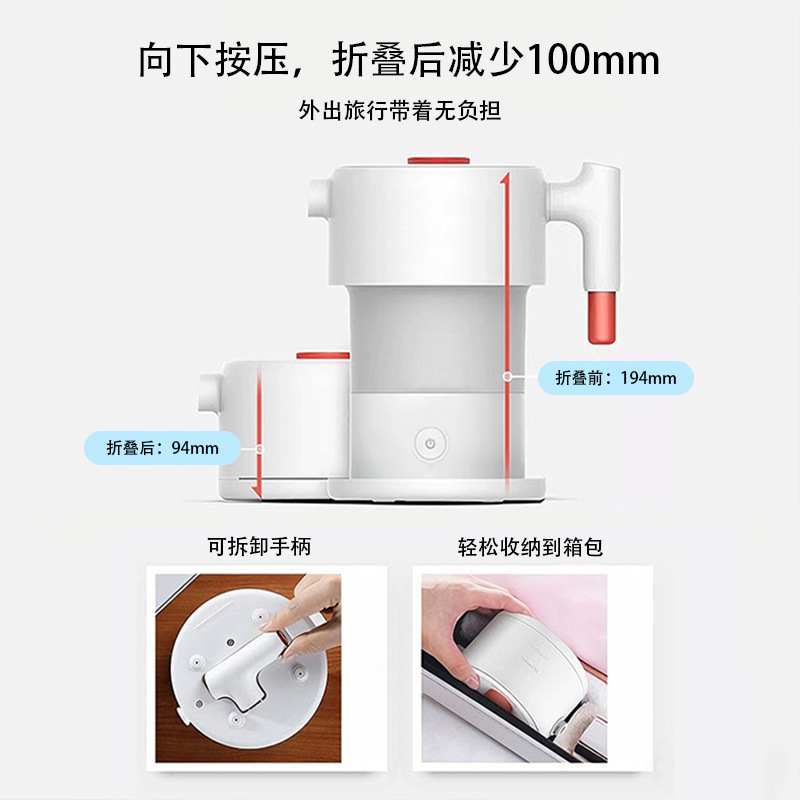 向下按压，折叠后减少100mm

外出旅行带着无负担

折叠前：194mm

折叠后：94mm

可拆卸手柄

轻松收纳到箱包