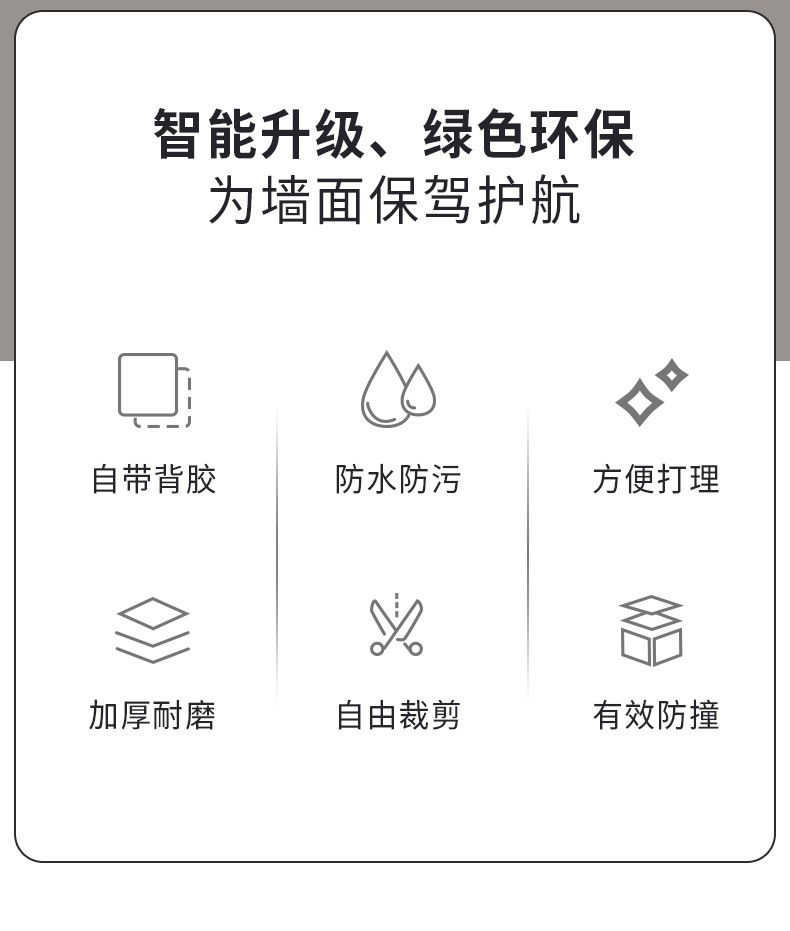 智能升级、绿色环保
为墙面保驾护航

自带背胶

防水防污

方便打理

加厚耐磨

自由裁剪

有效防撞