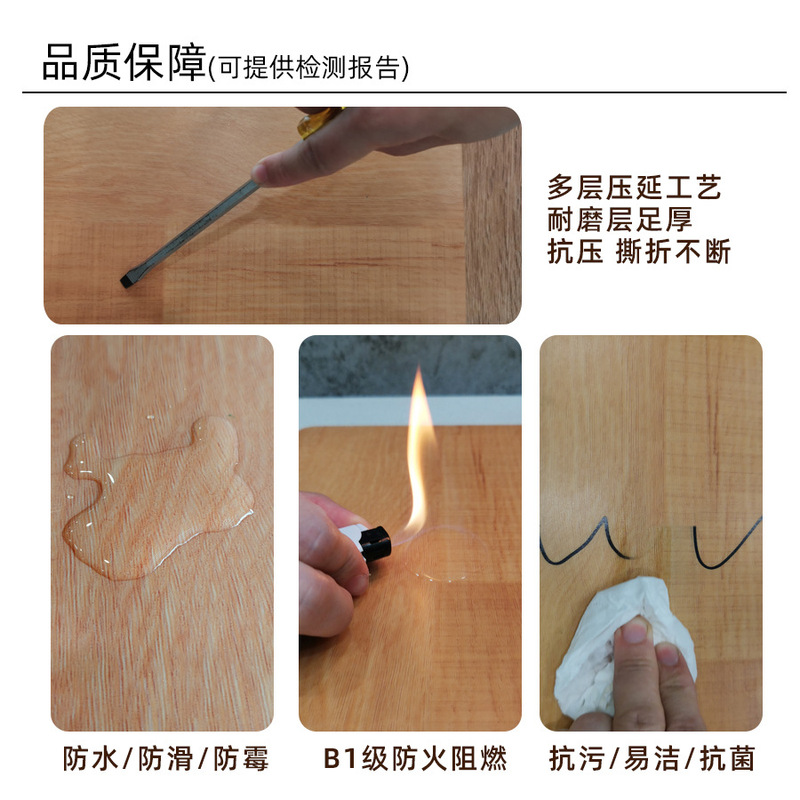 品质保障(可提供检测报告)

多层压延工艺
耐磨层足厚
抗压 撕折不断

防水/防滑/防霉

B1级防火阻燃

抗污/易洁/抗菌