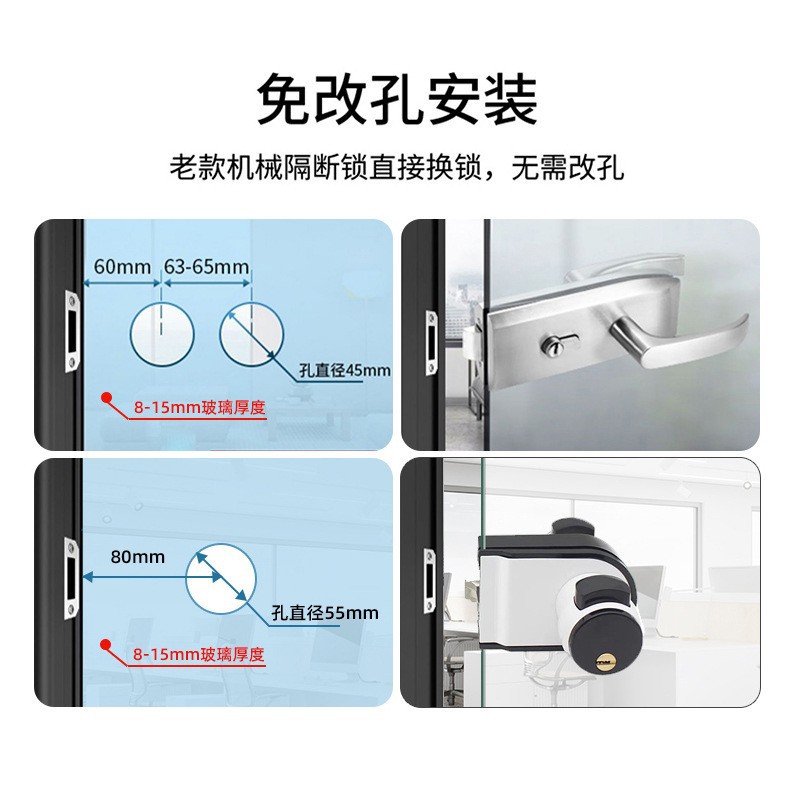 免改孔安装

老款机械隔断锁直接换锁，无需改孔

60mm 63-65mm

孔直径45mm

8-15mm玻璃厚度

80mm

孔直径55mm

8-15mm玻璃厚度