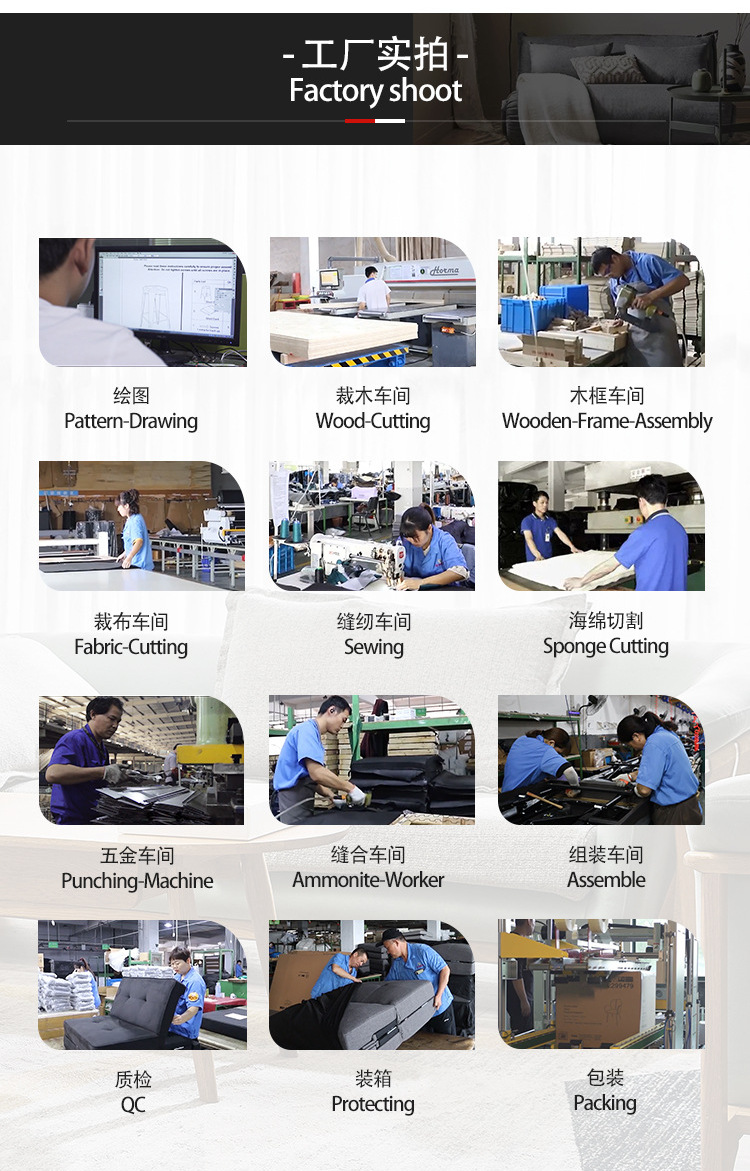 - 工厂实拍 -
Factory shoot

绘图
Pattern-Drawing

裁木车间
Wood-Cutting

木框车间
Wooden-Frame-Assembly

裁布车间
Fabric-Cutting

缝纫车间
Sewing

海绵切割
Sponge Cutting

五金车间
Punching-Machine

缝合车间
Ammonite-Worker

组装车间
Assemble

质检
QC

装箱
Protecting

包装
Packing