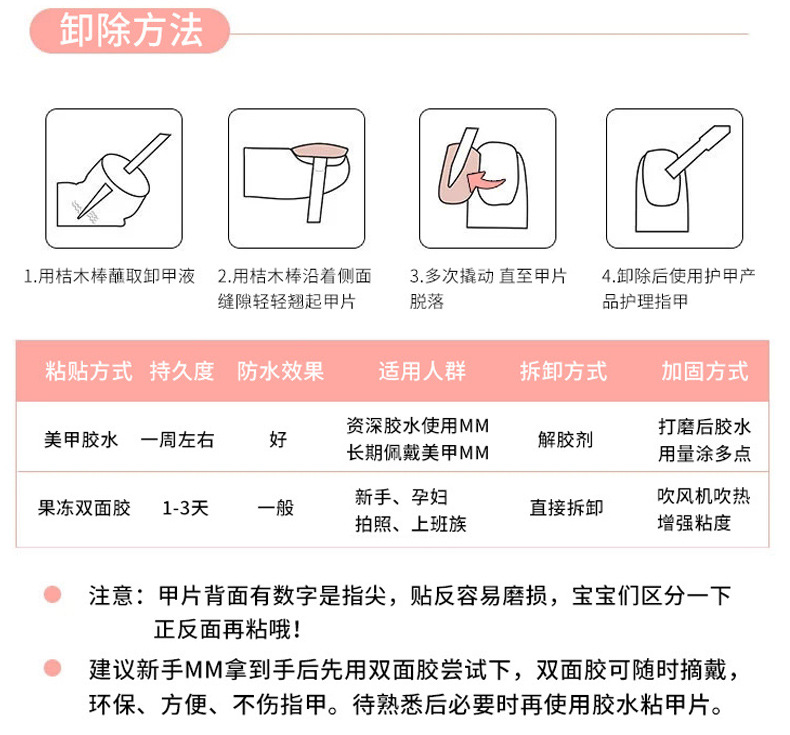 卸除方法

1.用桔木棒蘸取卸甲液

2.用桔木棒沿着侧面缝隙轻轻翘起甲片

3.多次撬动 直至甲片脱落

4.卸除后使用护甲产品护理指甲

| 粘贴方式 | 持久度 | 防水效果 | 适用人群 | 拆卸方式 | 加固方式 |
|---|---|---|---|---|---|
| 美甲胶水 | 一周左右 | 好 | 资深胶水使用MM 长期佩戴美甲MM | 解胶剂 | 打磨后胶水用量涂多点 |
| 果冻双面胶 | 1-3天 | 一般 | 新手、孕妇 拍照、上班族 | 直接拆卸 | 吹风机吹热增强粘度 |

注意：甲片背面有数字是指尖，贴反容易磨损，宝宝们区分一下正反面再粘哦！

建议新手MM拿到手后先用双面胶尝试下，双面胶可随时摘戴，环保、方便、不伤指甲。待熟悉后必要时再使用胶水粘甲片。