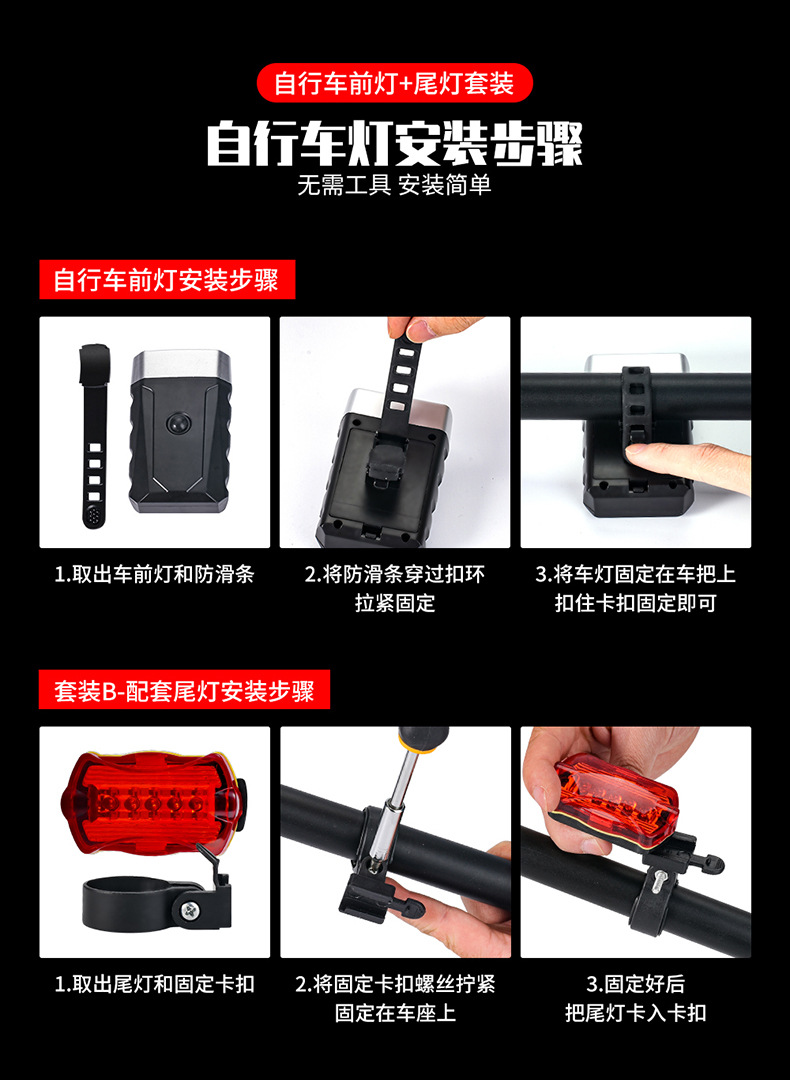 自行车前灯+尾灯套装

自行车灯安装步骤

无需工具 安装简单

自行车前灯安装步骤

1.取出车前灯和防滑条

2.将防滑条穿过扣环拉紧固定

3.将车灯固定在车把上扣住卡扣固定即可

套装B-配套尾灯安装步骤

1.取出尾灯和固定卡扣

2.将固定卡扣螺丝拧紧固定在车座上

3.固定好后把尾灯卡入卡扣