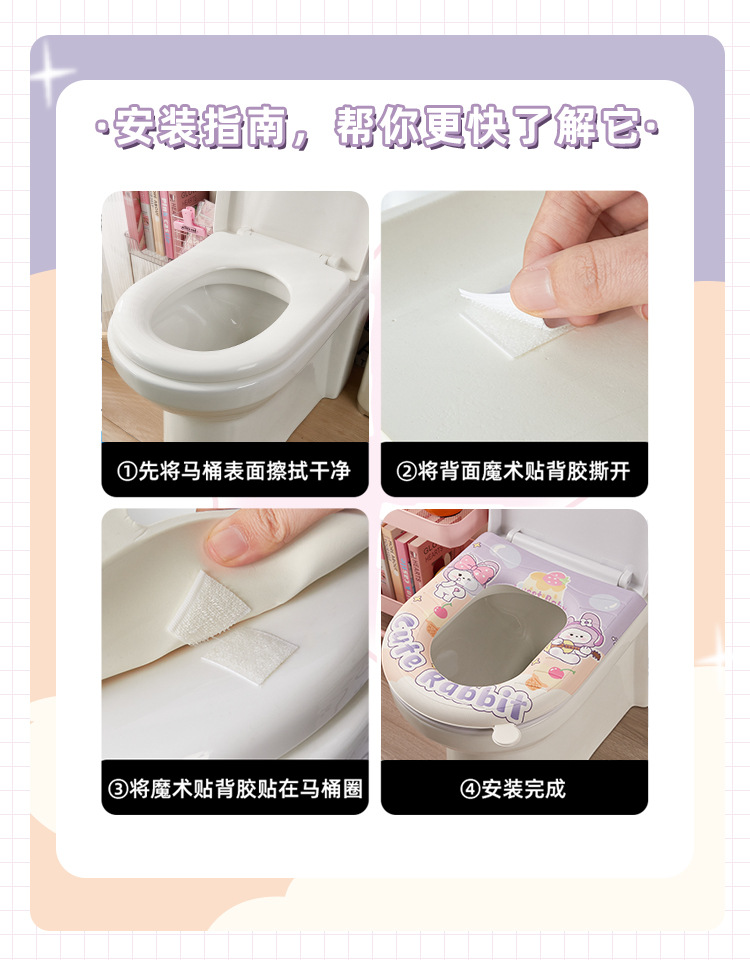 ·安装指南，帮你更快了解它·

①先将马桶表面擦拭干净

②将背面魔术贴背胶撕开

③将魔术贴背胶贴在马桶圈

Cute Rabbit

④安装完成