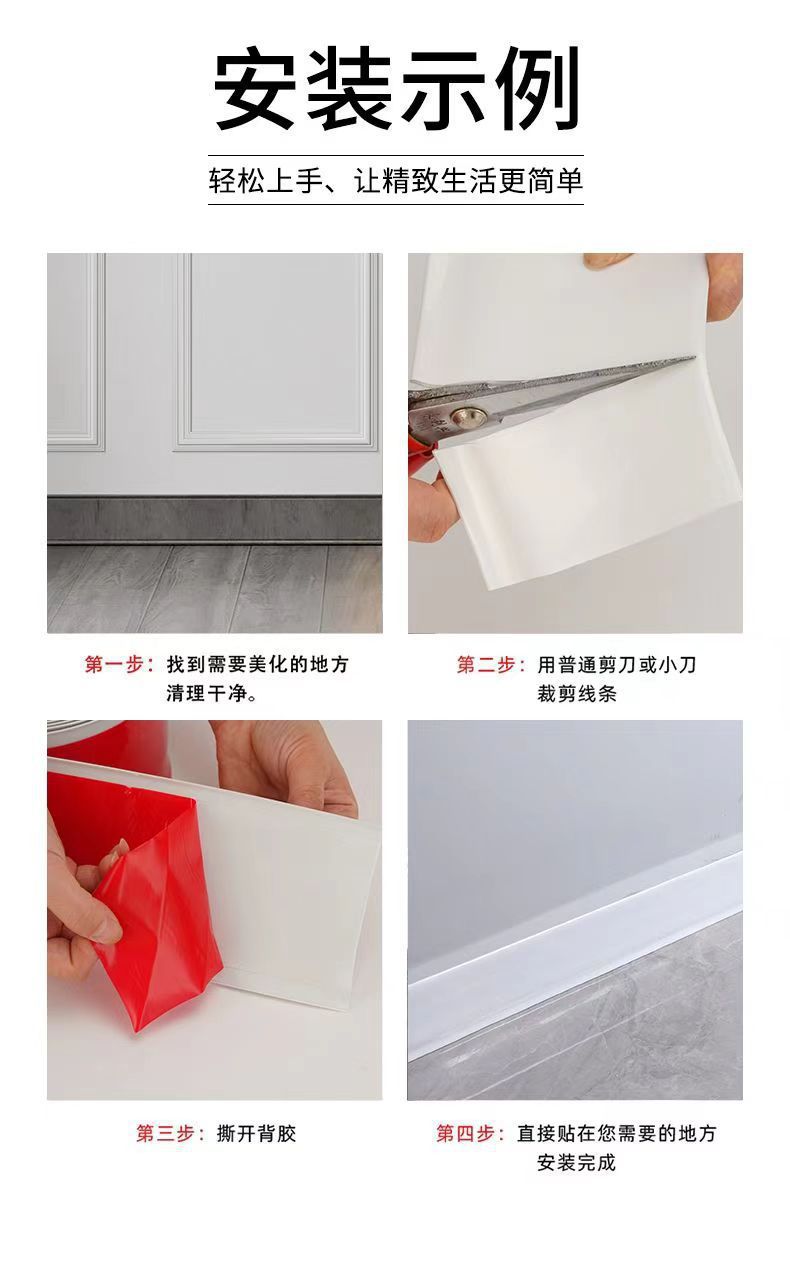 安装示例

轻松上手、让精致生活更简单

第一步：找到需要美化的地方清理干净。

第二步：用普通剪刀或小刀裁剪线条

第三步：撕开背胶

第四步：直接贴在您需要的地方安装完成