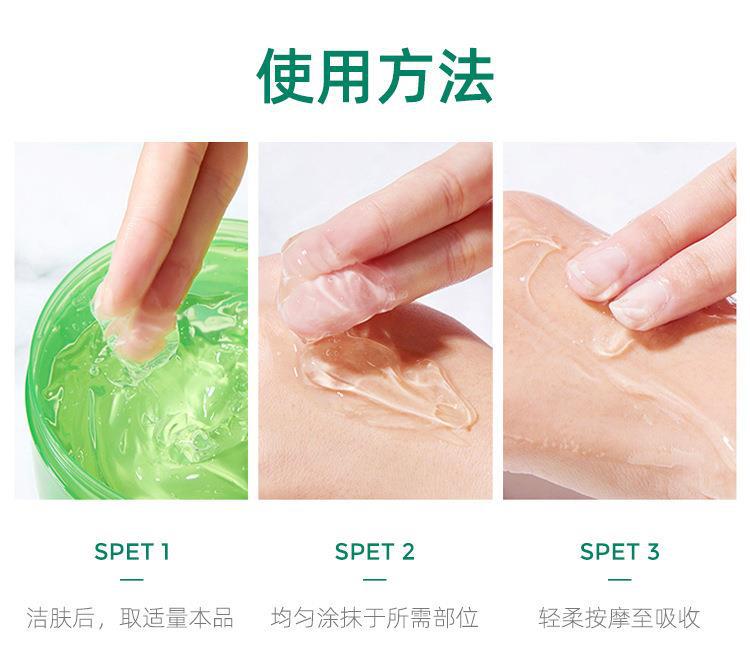 使用方法

SPET 1

洁肤后，取适量本品

SPET 2

均匀涂抹于所需部位

SPET 3

轻柔按摩至吸收