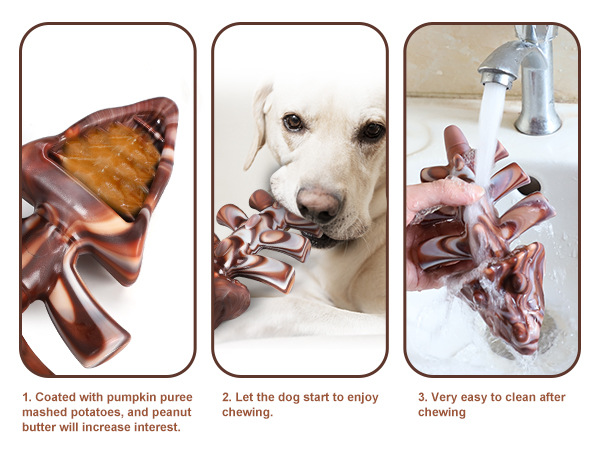 1. Coated with pumpkin puree mashed potatoes, and peanut butter will increase interest.

2. Let the dog start to enjoy chewing.

3. Very easy to clean after chewing