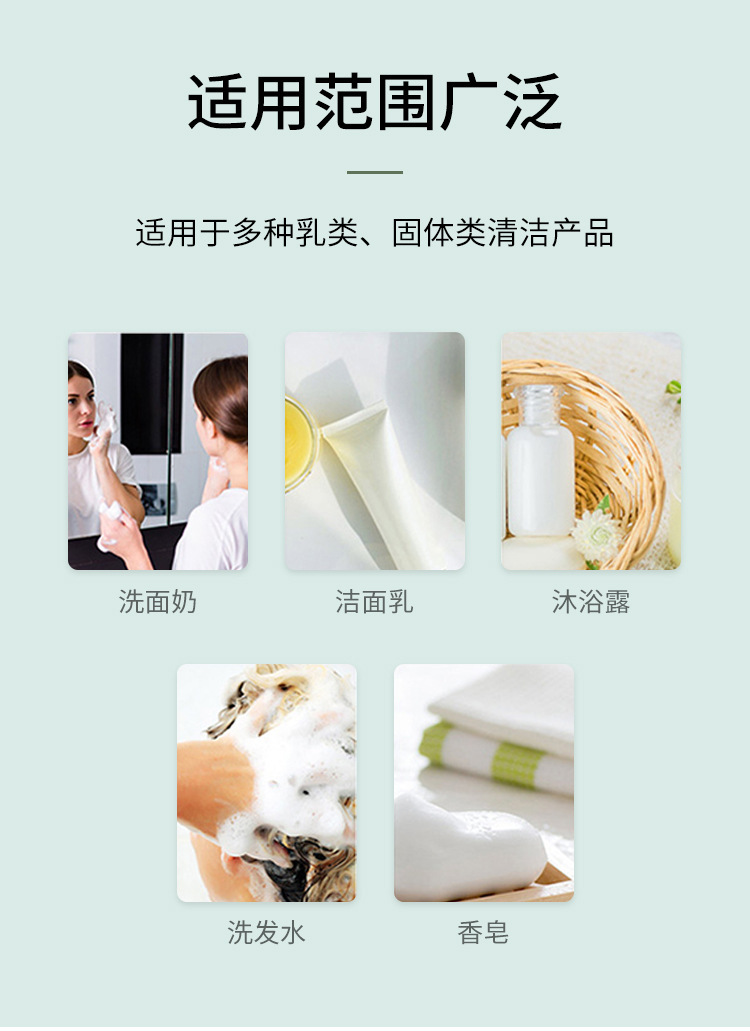 适用范围广泛

适用于多种乳类、固体类清洁产品

洗面奶

洁面乳

沐浴露

洗发水

香皂