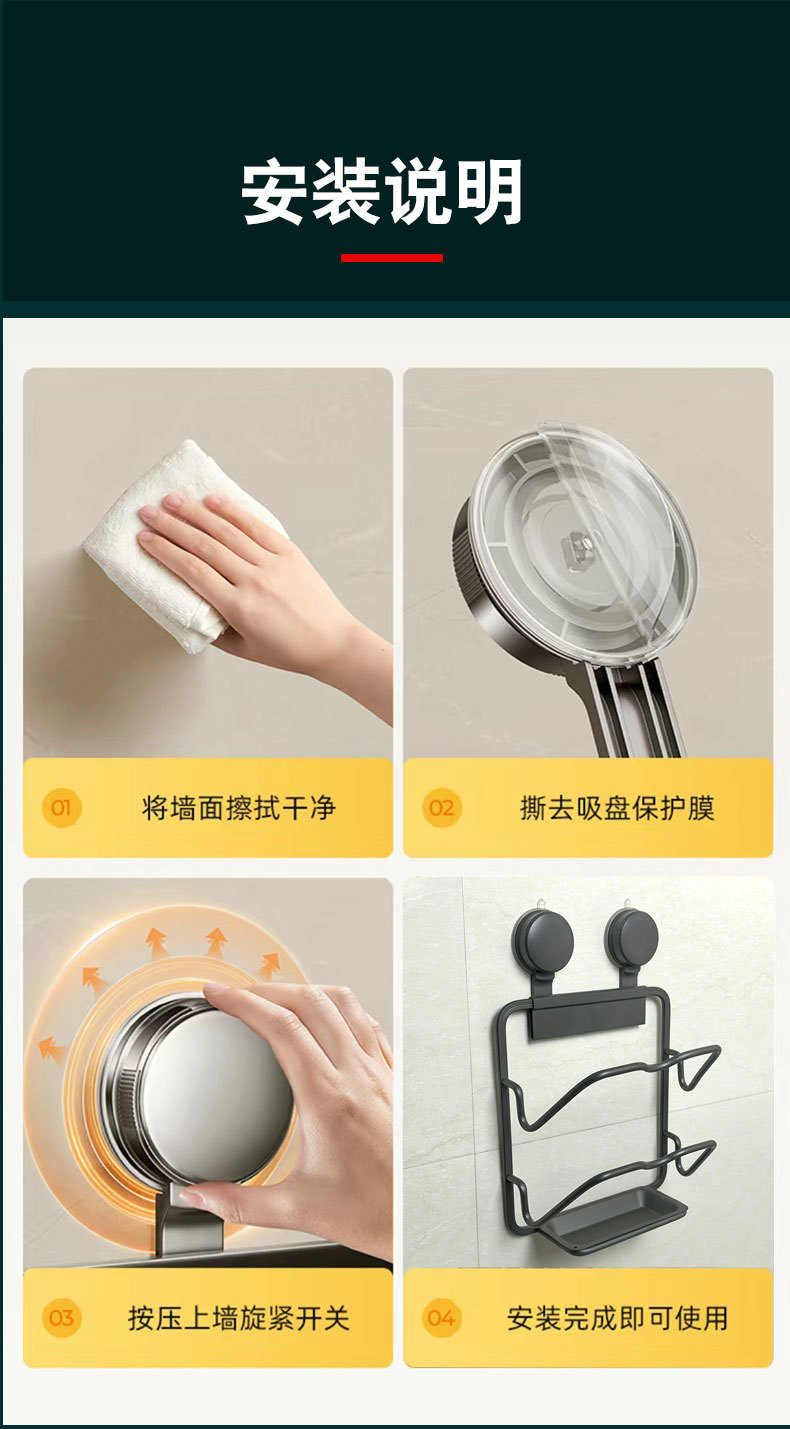 安装说明

01 将墙面擦拭干净

02 撕去吸盘保护膜

03 按压上墙旋紧开关

04 安装完成即可使用