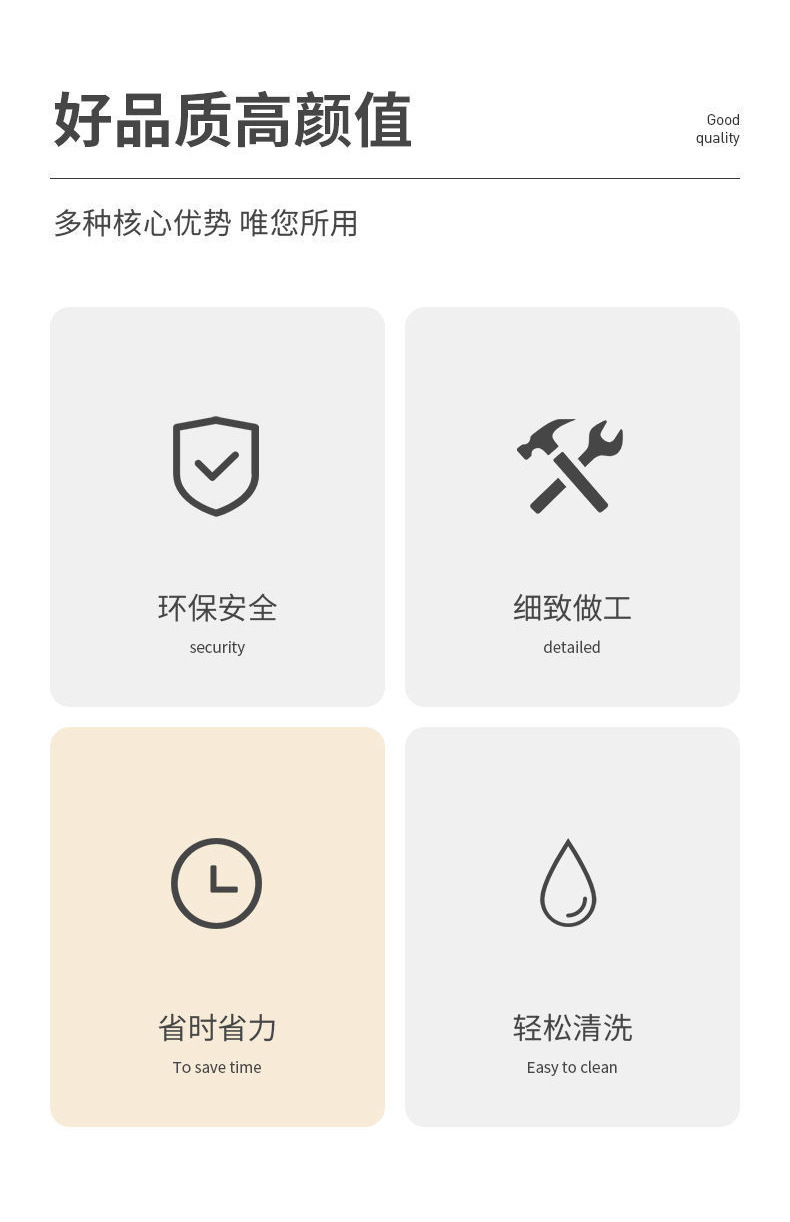 好品质高颜值

Good
quality

多种核心优势 唯您所用

环保安全
security

细致做工
detailed

省时省力
To save time

轻松清洗
Easy to clean