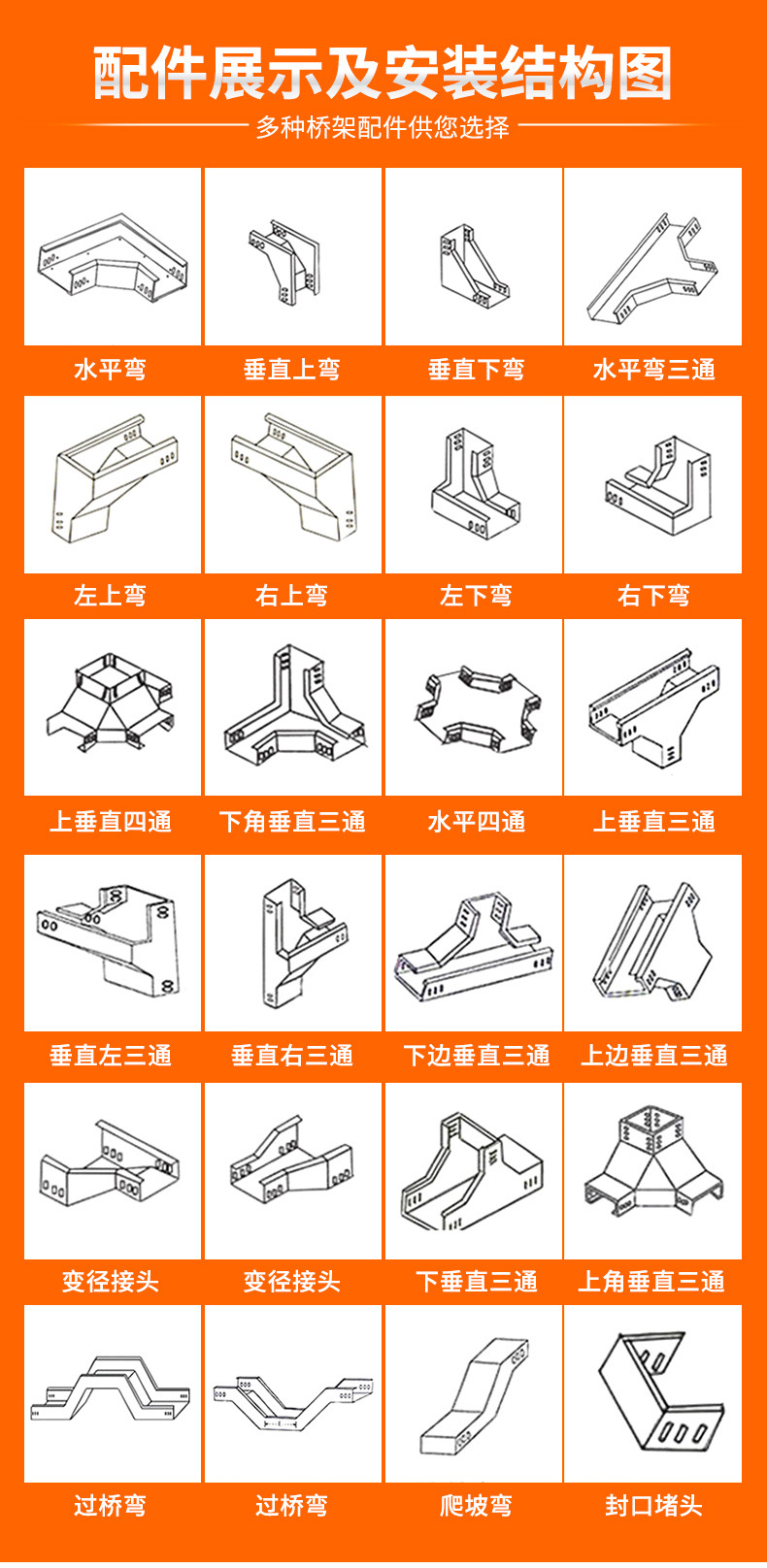 配件展示及安装结构图

多种桥架配件供您选择

水平弯

垂直上弯

垂直下弯

水平弯三通

左上弯

右上弯

左下弯

右下弯

上垂直四通

下角垂直三通

水平四通

上垂直三通

垂直左三通

垂直右三通

下边垂直三通

上边垂直三通

变径接头

变径接头

下垂直三通

上角垂直三通

过桥弯

过桥弯

爬坡弯

封口堵头