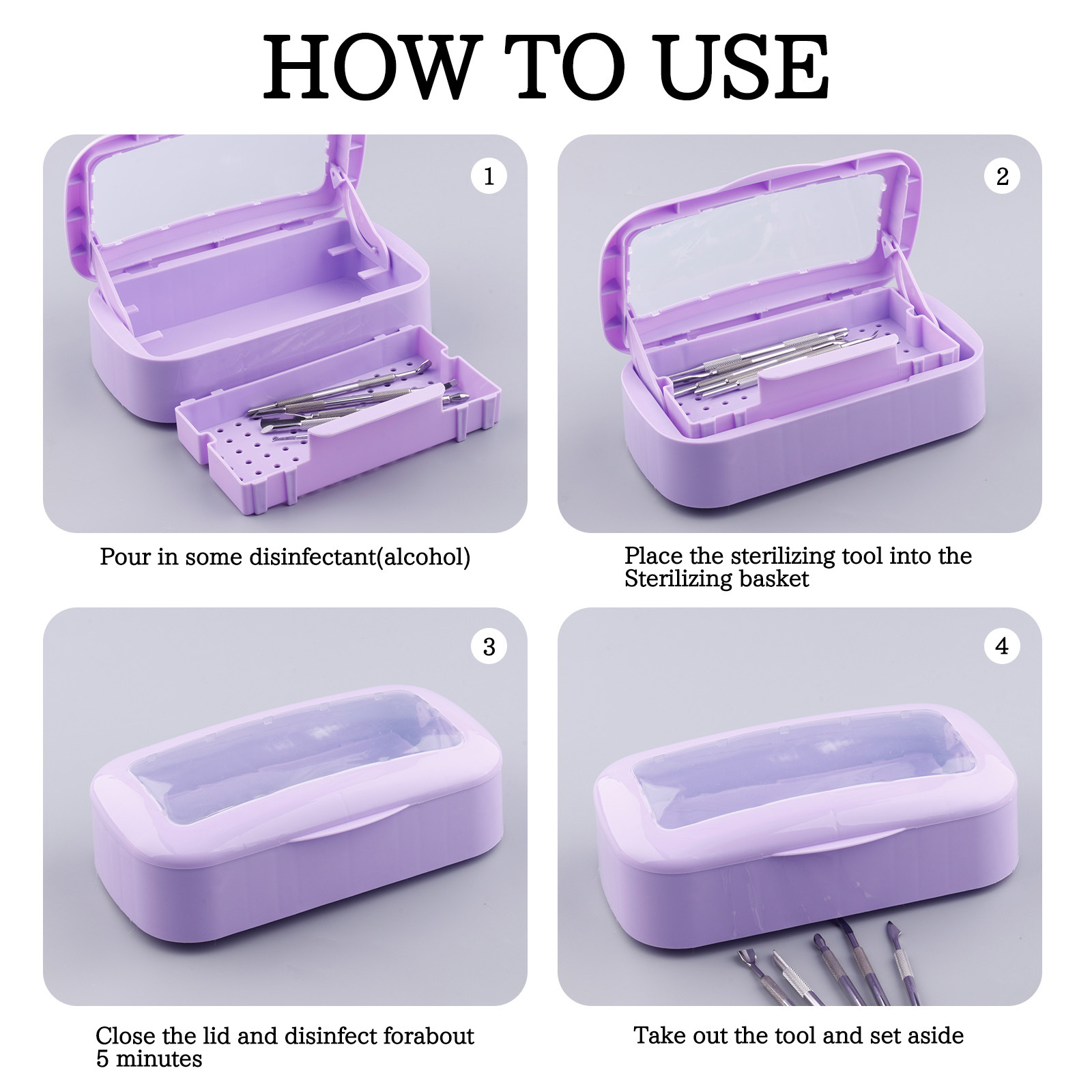 HOW TO USE

1

Pour in some disinfectant(alcohol)

2

Place the sterilizing tool into the Sterilizing basket

3

Close the lid and disinfect forabout 5 minutes

4

Take out the tool and set aside