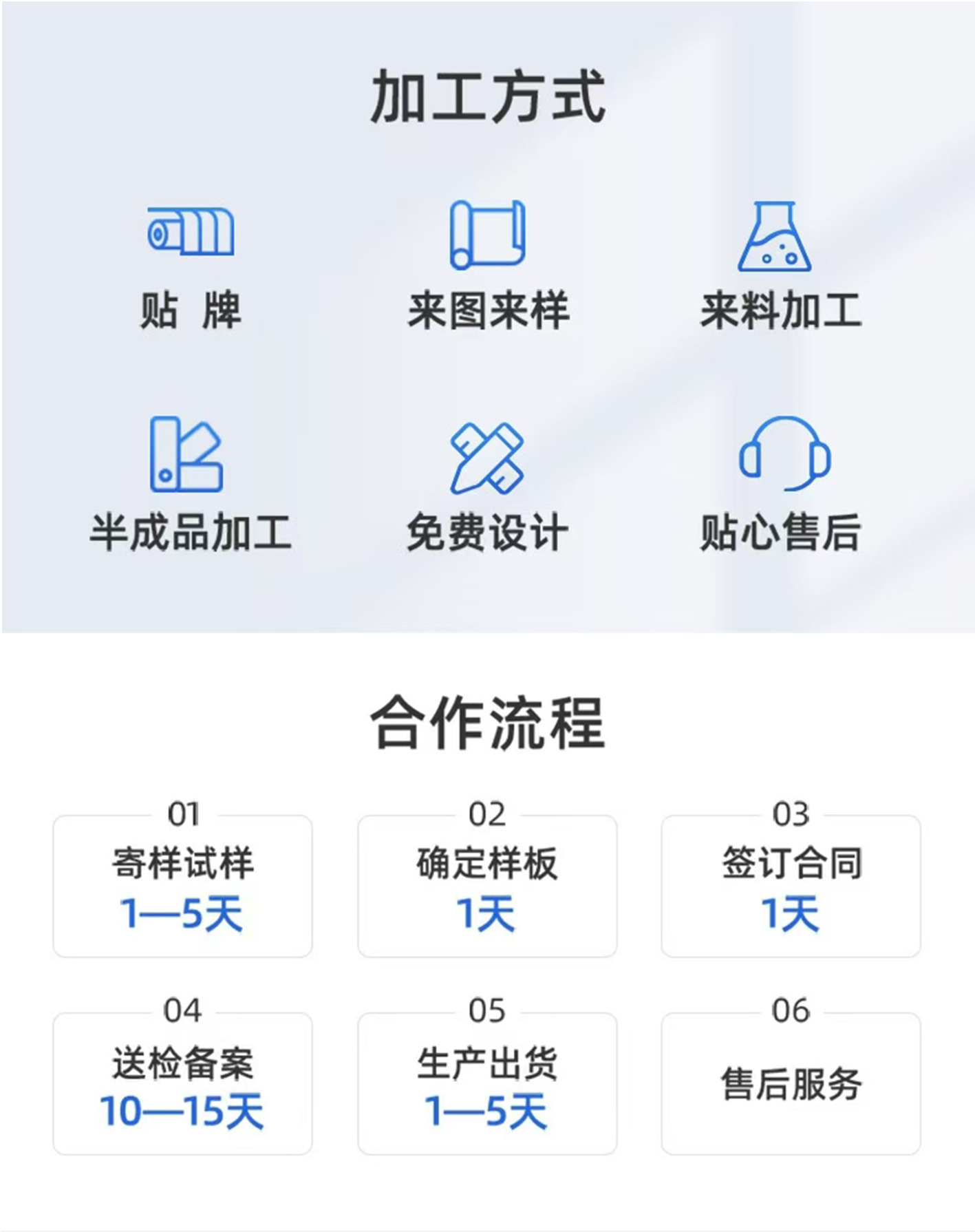 加工方式

贴 牌

来图来样

来料加工

半成品加工

免费设计

贴心售后

合作流程

01
寄样试样
1—5天

02
确定样板
1天

03
签订合同
1天

04
送检备案
10—15天

05
生产出货
1—5天

06
售后服务