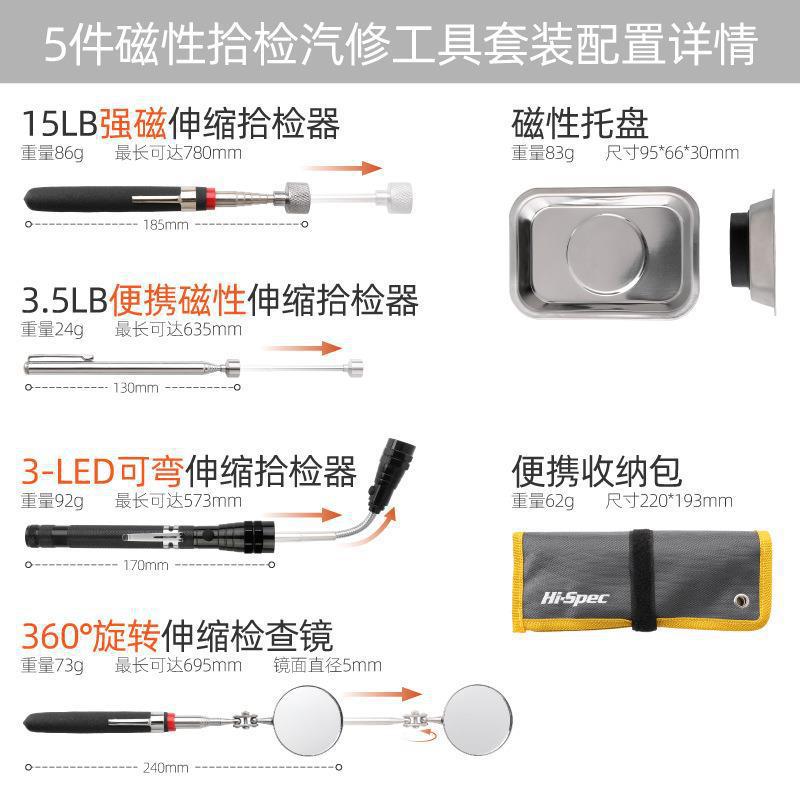 5件磁性拾检汽修工具套装配置详情

15LB强磁伸缩拾检器
重量86g 最长可达780mm
185mm

3.5LB便携磁性伸缩拾检器
重量24g 最长可达635mm
130mm

3-LED可弯伸缩拾检器
重量92g 最长可达573mm
170mm

360°旋转伸缩检查镜
重量73g 最长可达695mm 镜面直径5mm
240mm

磁性托盘
重量83g 尺寸95*66*30mm

便携收纳包
重量62g 尺寸220*193mm

Hi-Spec