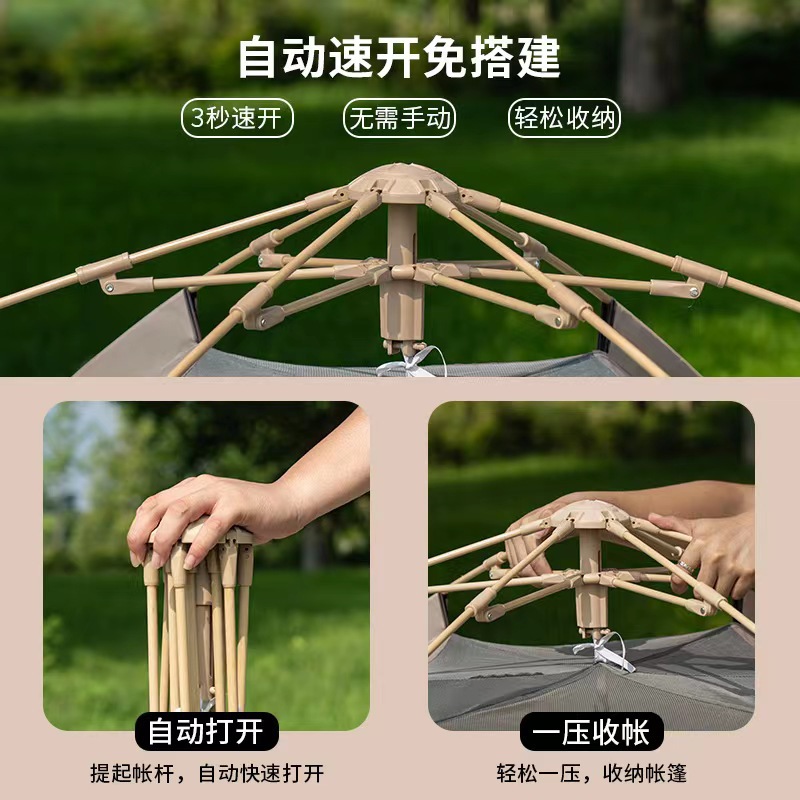 自动速开免搭建

3秒速开 无需手动 轻松收纳

自动打开

提起帐杆，自动快速打开

一压收帐

轻松一压，收纳帐篷