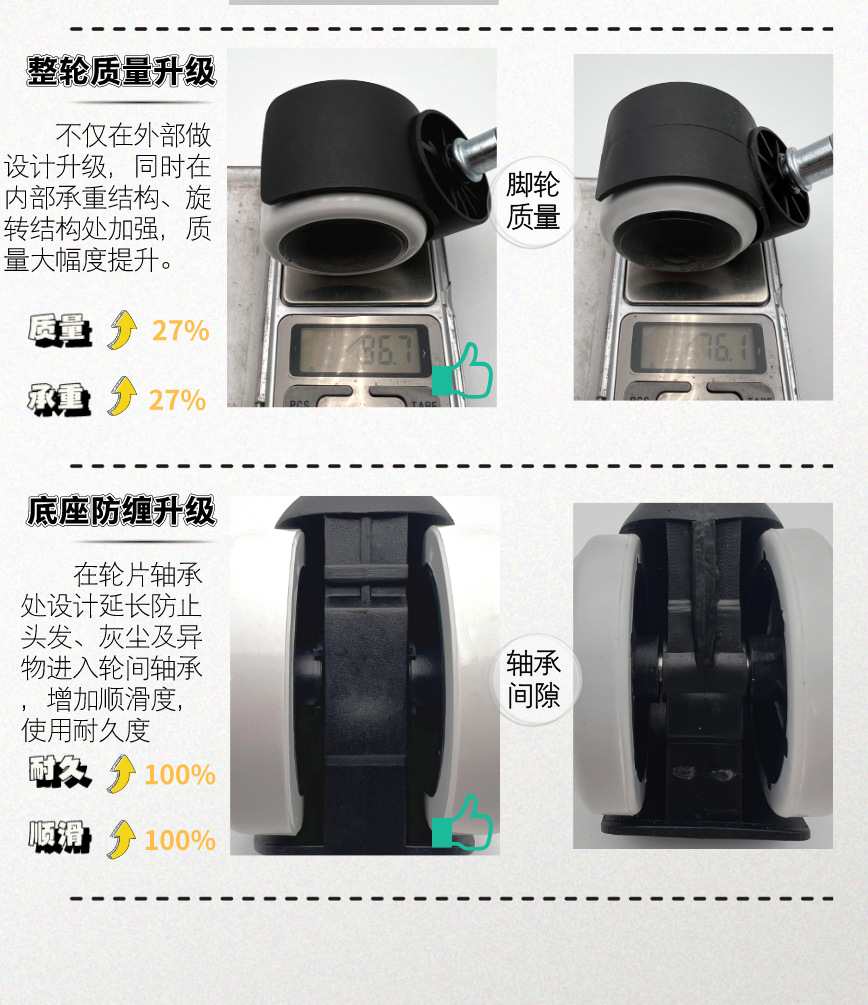 整轮质量升级

不仅在外部做设计升级，同时在内部承重结构、旋转结构处加强，质量大幅度提升。

质量 27%

承重 27%

96.7

PCS TARE

脚轮质量

76.1

PCS TARE

底座防缠升级

在轮片轴承处设计延长防止头发、灰尘及异物进入轮间轴承，增加顺滑度，使用耐久度

耐久 100%

顺滑 100%

轴承间隙