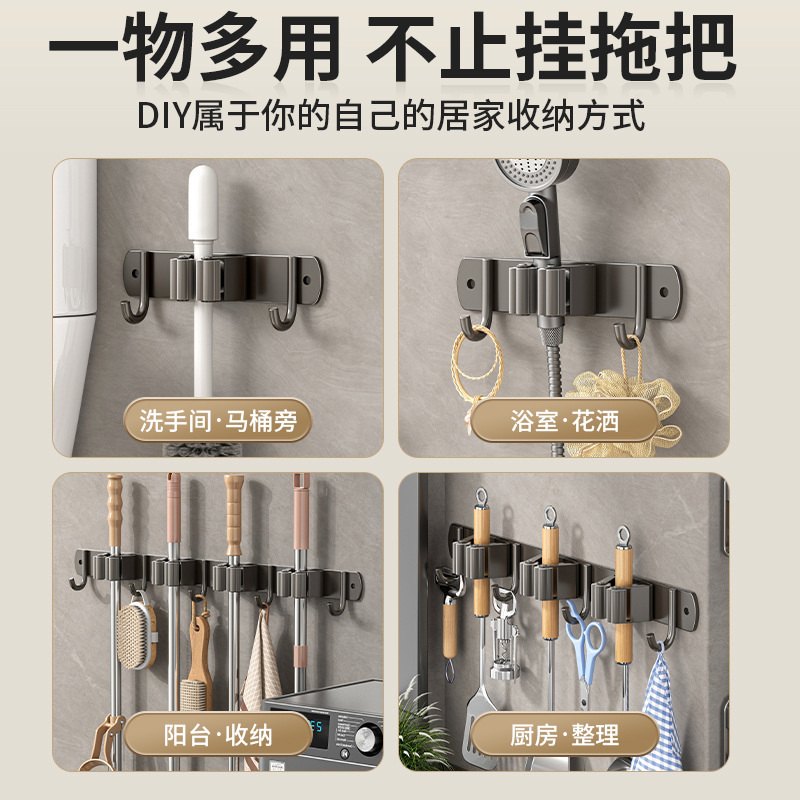 一物多用 不止挂拖把

DIY属于你的自己的居家收纳方式

洗手间·马桶旁

浴室·花洒

阳台·收纳

厨房·整理