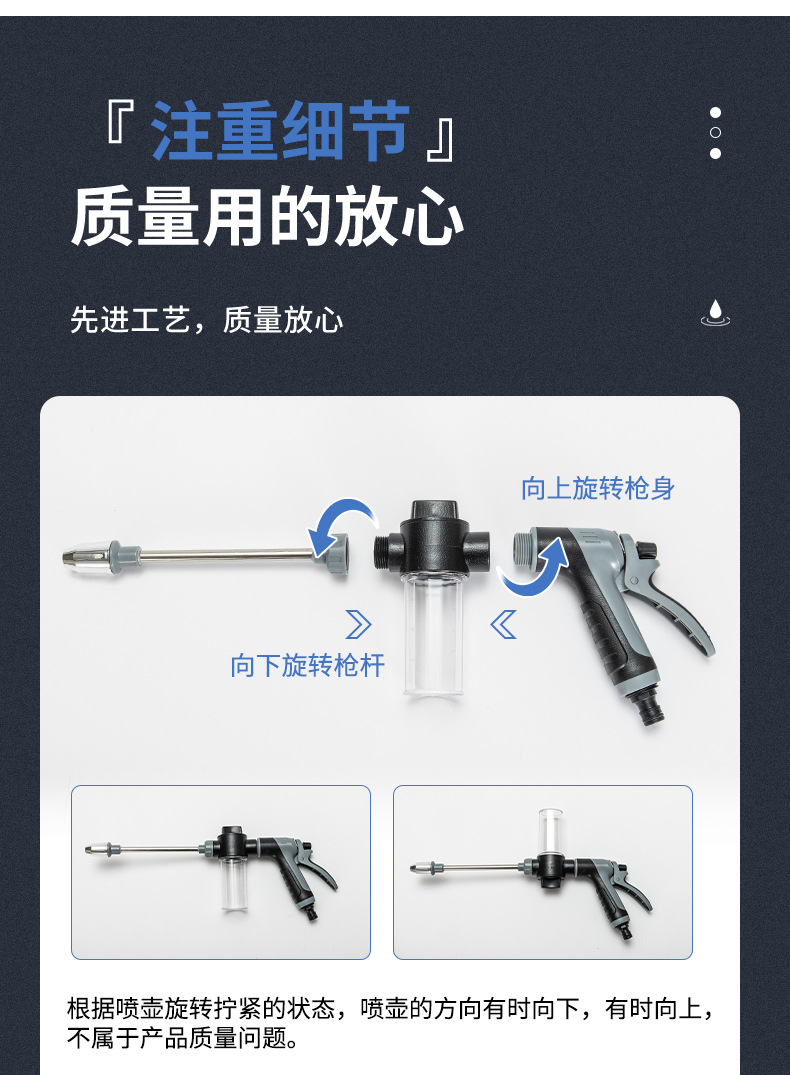 『 注重细节 』
质量用的放心

先进工艺，质量放心

向上旋转枪身

向下旋转枪杆

根据喷壶旋转拧紧的状态，喷壶的方向有时向下，有时向上，不属于产品质量问题。