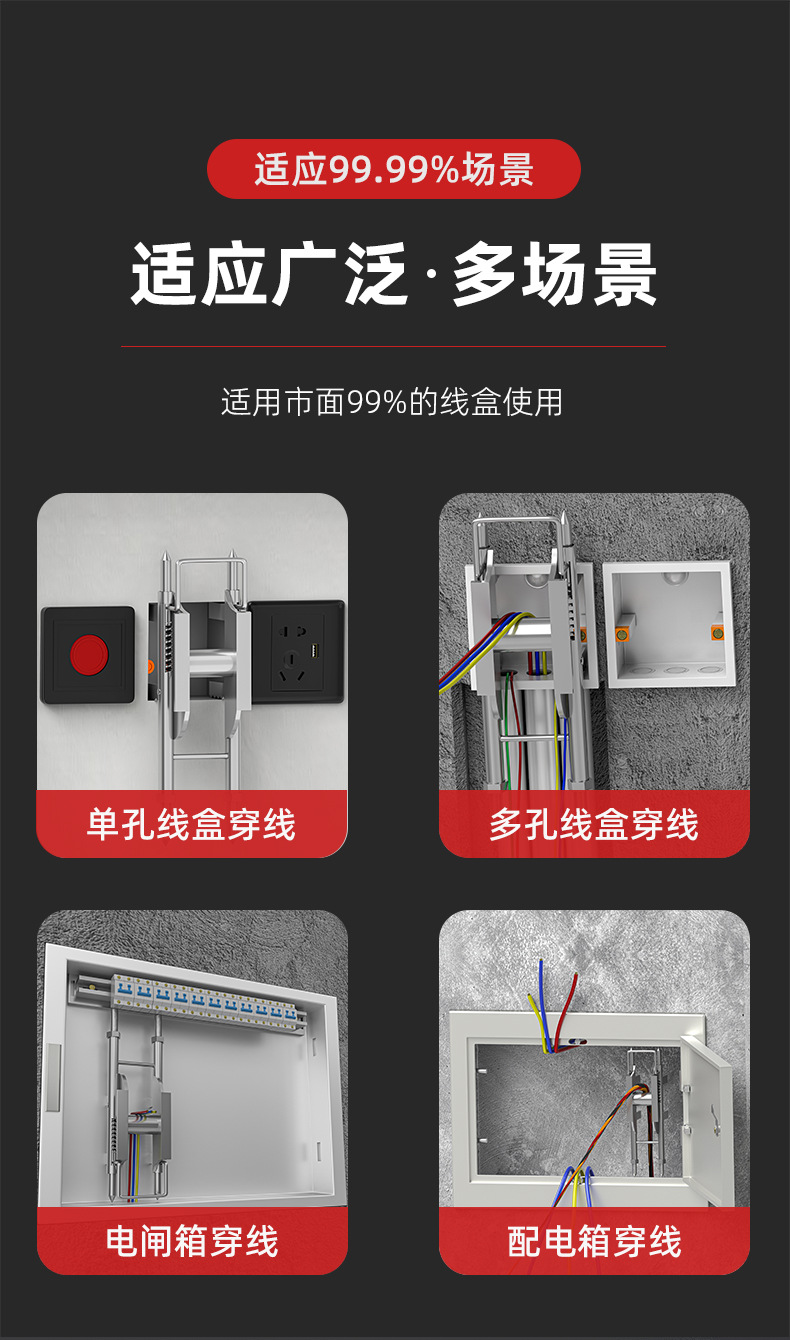 适应99.99%场景

适应广泛·多场景

适用市面99%的线盒使用

单孔线盒穿线

多孔线盒穿线

电闸箱穿线

配电箱穿线