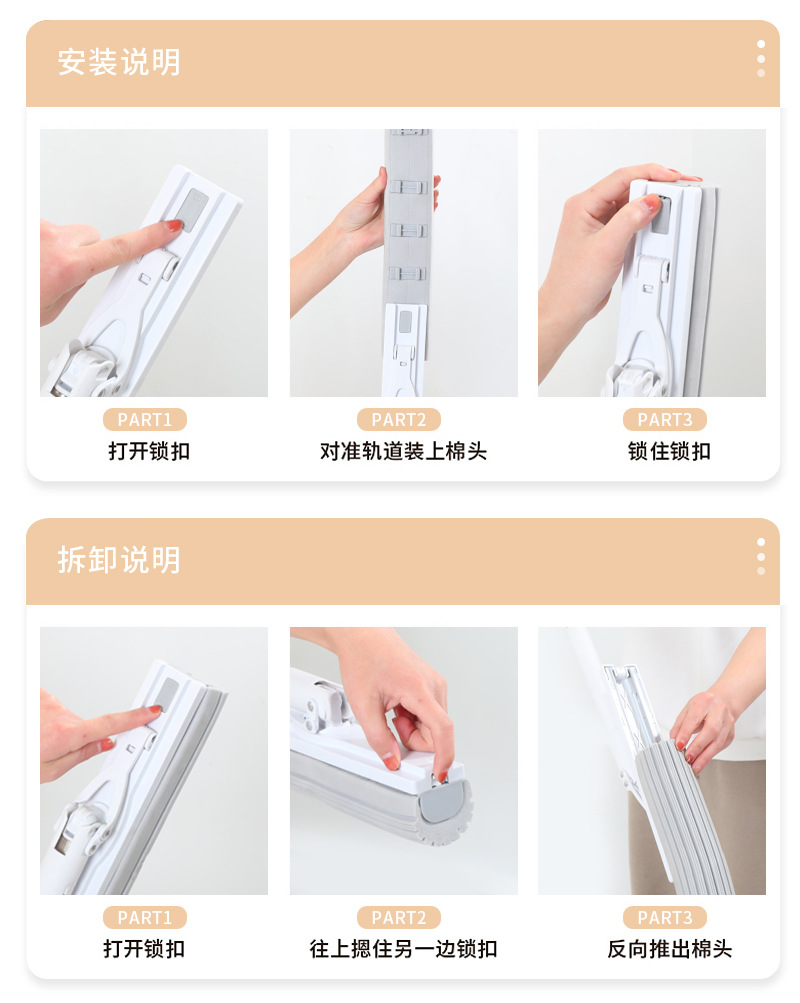 安装说明

PART1
打开锁扣

PART2
对准轨道装上棉头

PART3
锁住锁扣

拆卸说明

PART1
打开锁扣

PART2
往上摁住另一边锁扣

PART3
反向推出棉头