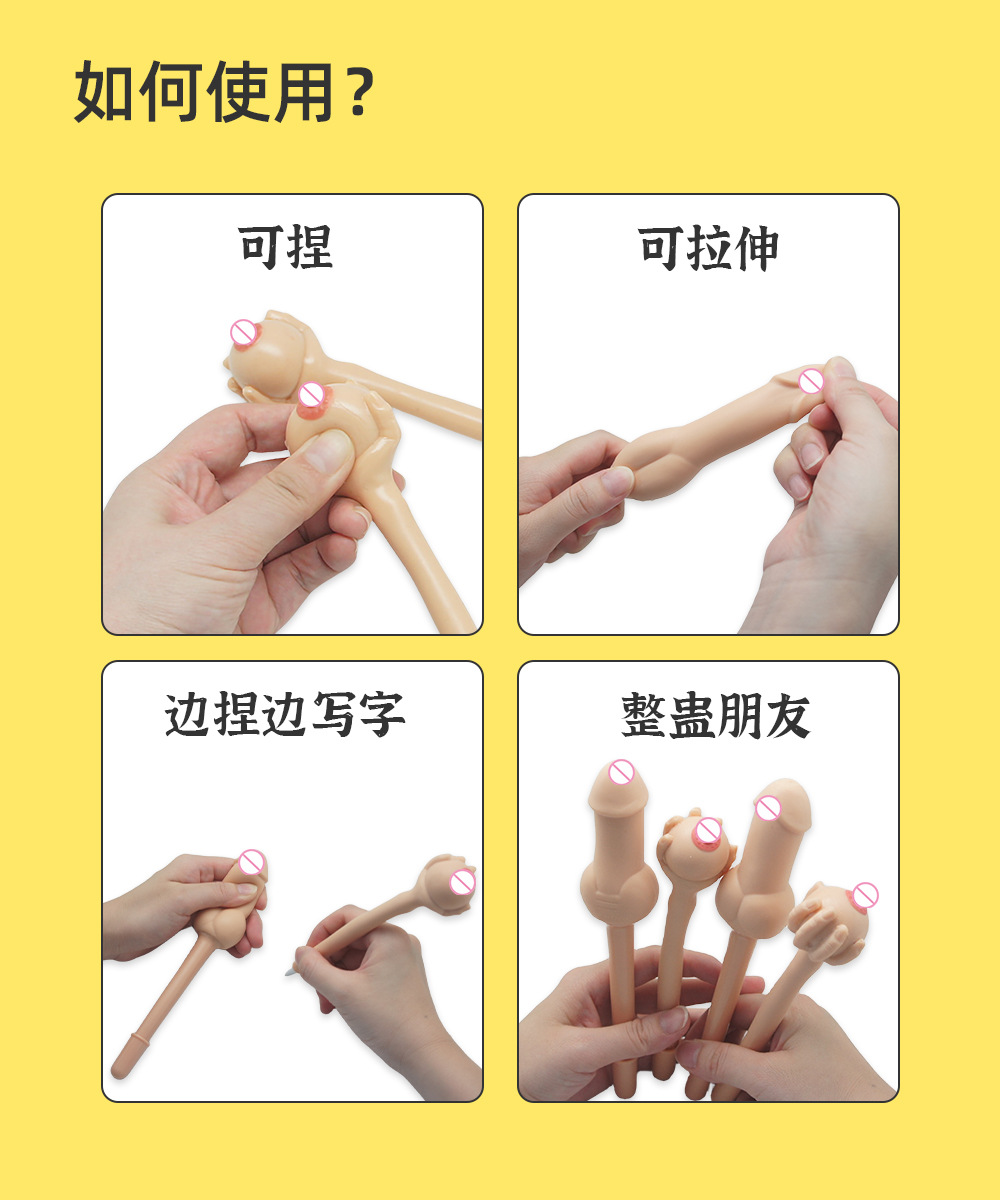 如何使用？

可捏

可拉伸

边捏边写字

整蛊朋友